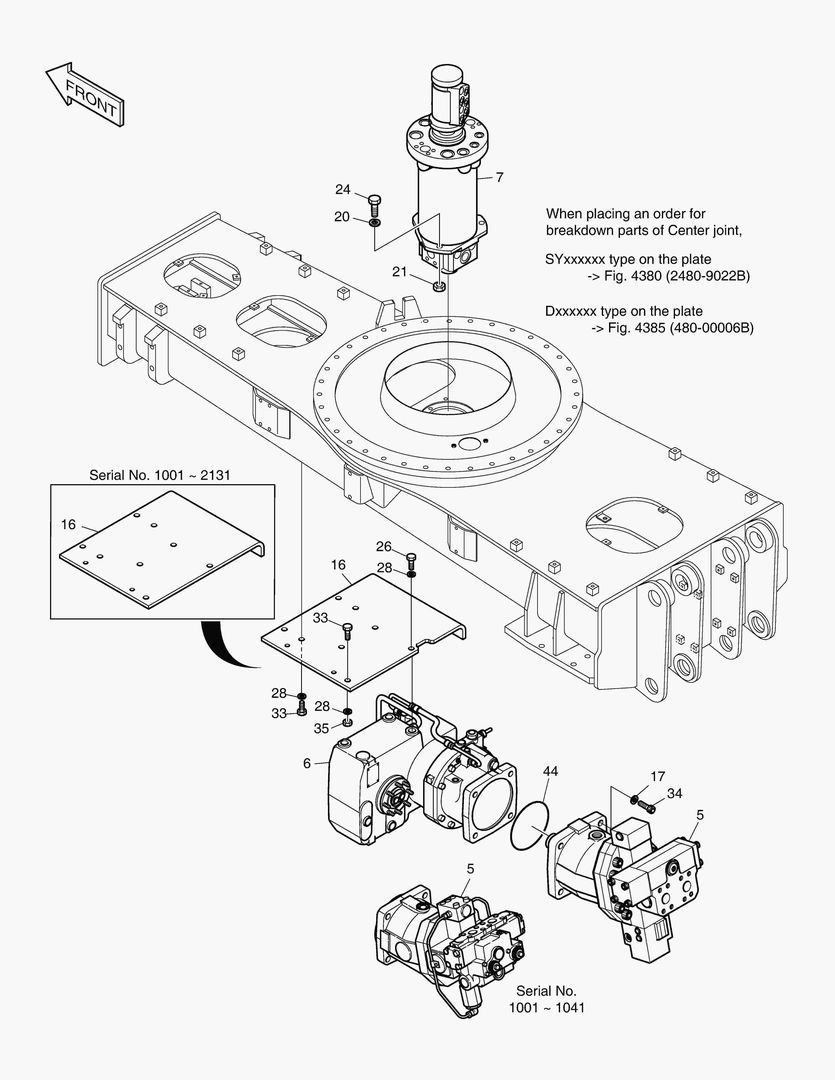 FRONT

7

24

20

21

When placing an order for breakdown parts of Center joint,

SYxxxxxx type on the plate
-> Fig. 4380 (2480-9022B)

Dxxxxxx type on the plate
-> Fig. 4385 (480-00006B)

Serial No. 1001 ~ 2131

16

16

26

28

33

28

33

28

35

6

44

17

34

5

5

Serial No.
1001 ~ 1041