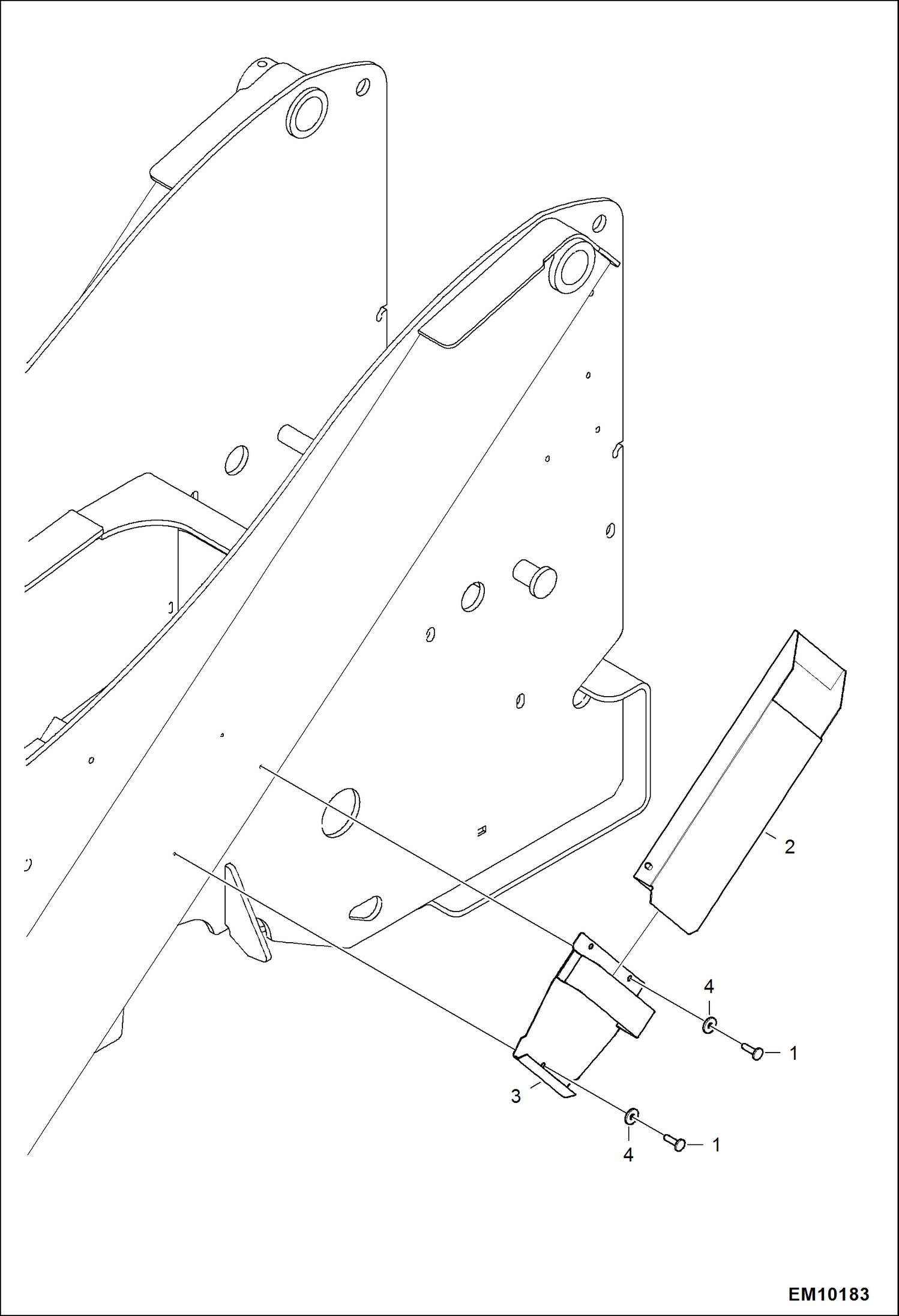 2

4

1

3

4

1

EM10183