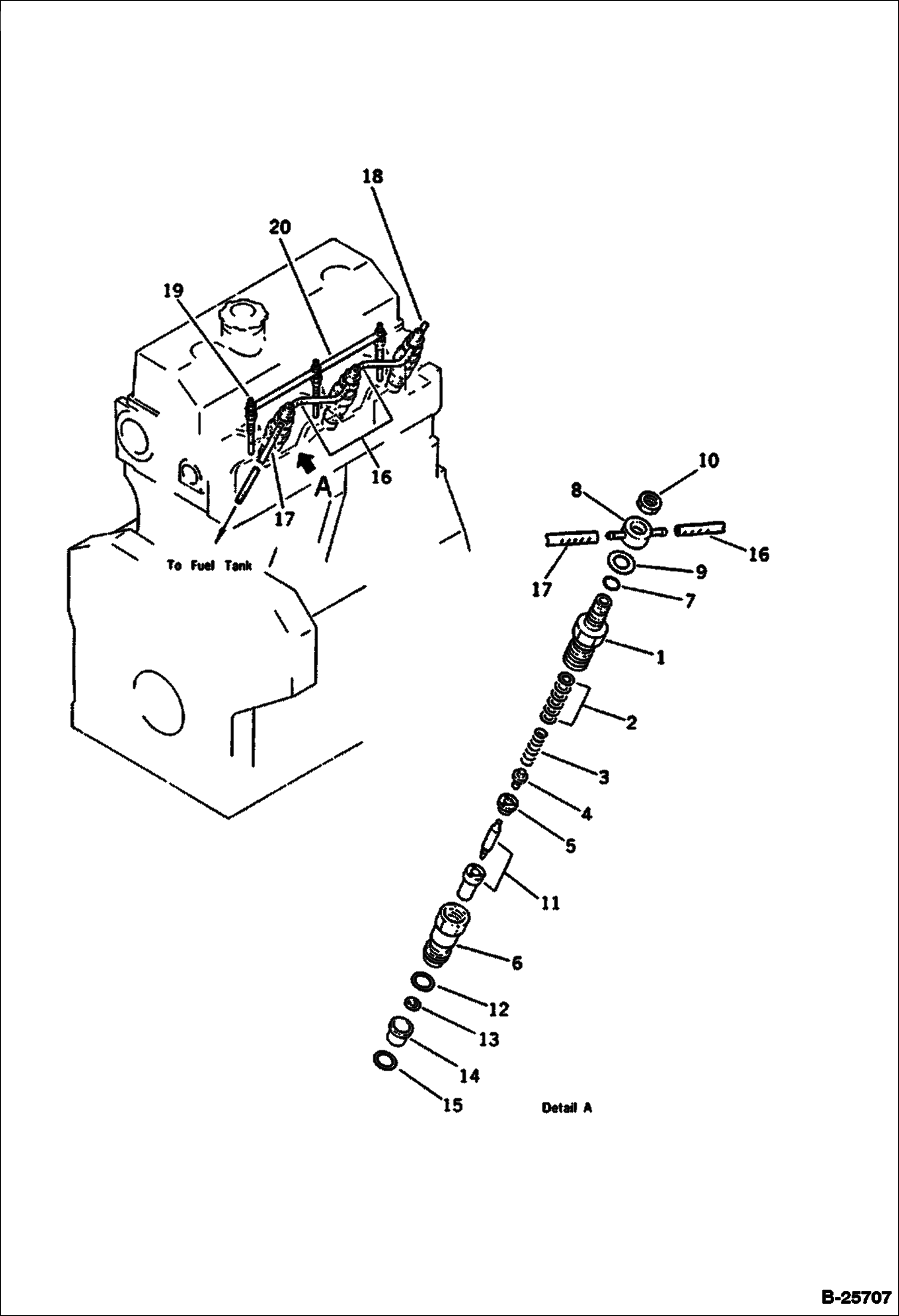 18
20
19
16
17
A
To Fuel Tank
10
8
16
17
9
7
1
2
3
4
5
11
6
12
13
14
15
Detail A
B-25707