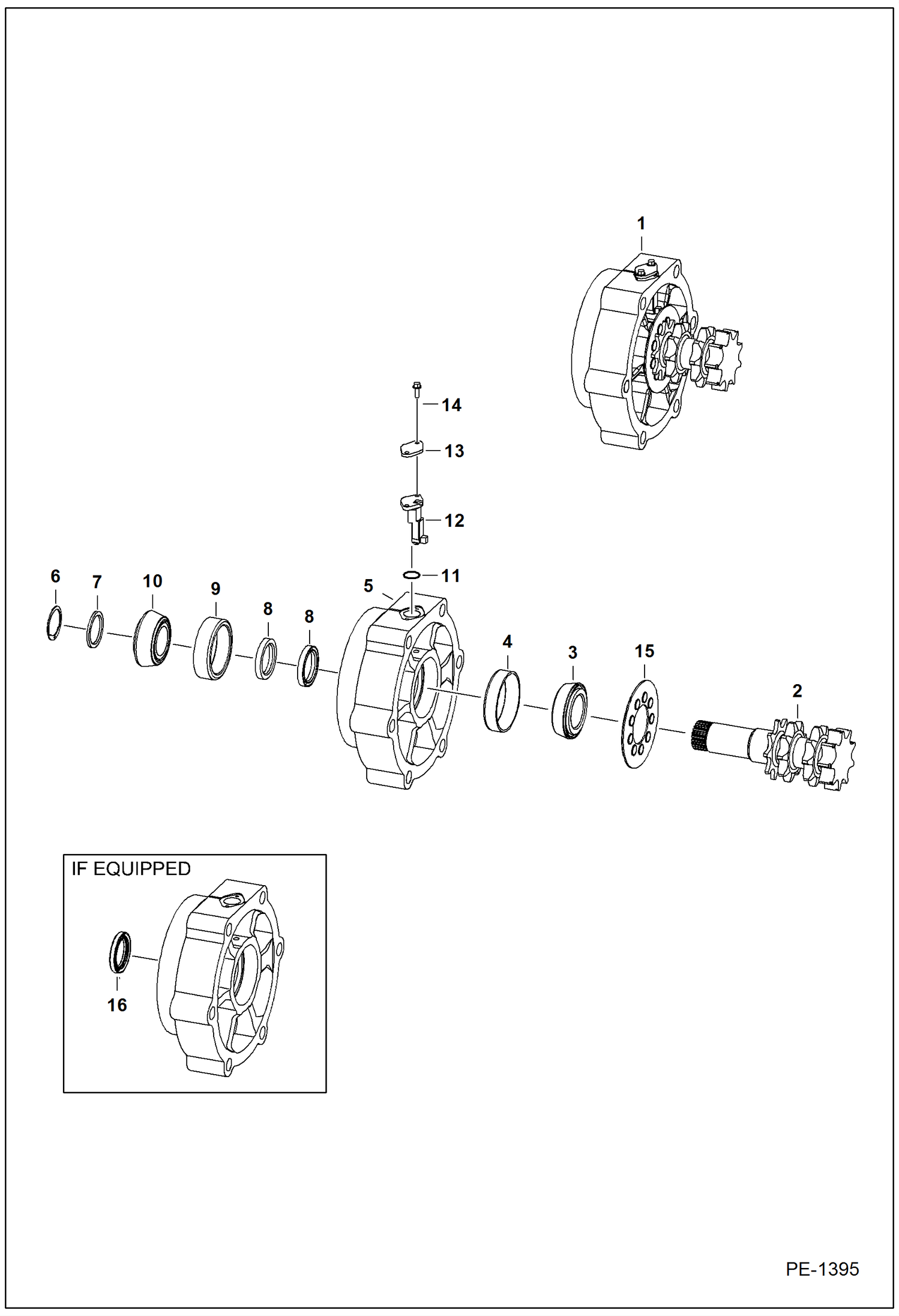 1

14

13

12

11

6 7 10 9 8 8 5

4 3 15 2

IF EQUIPPED

16

PE-1395