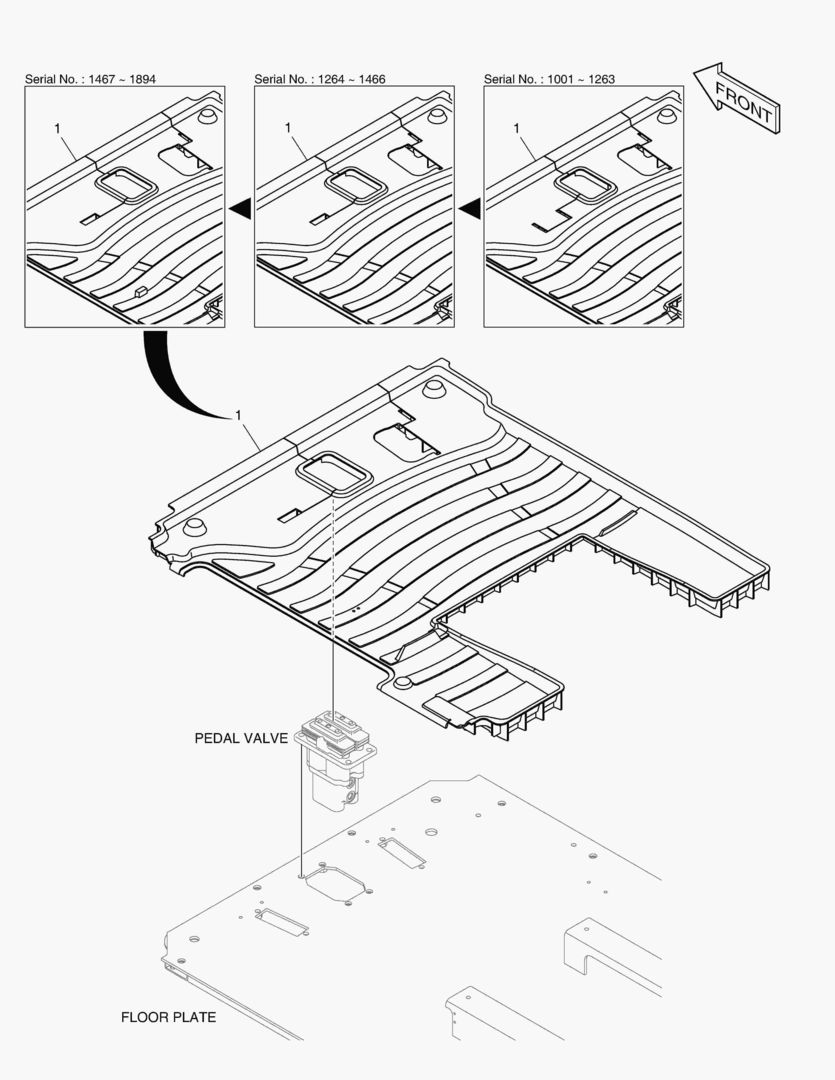 Serial No. : 1467 ~ 1894

1

Serial No. : 1264 ~ 1466

1

Serial No. : 1001 ~ 1263

1

FRONT

1

PEDAL VALVE

FLOOR PLATE