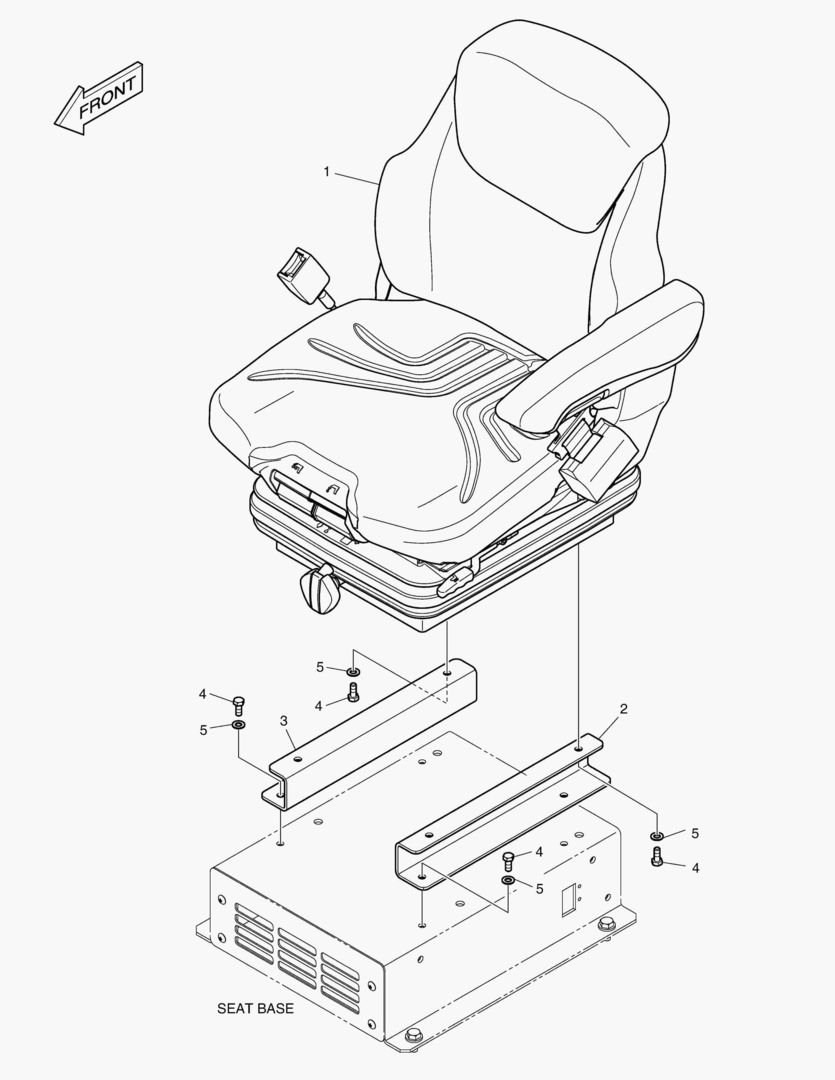 FRONT

1

5

4

4

5

3

2

5

4

4

5

SEAT BASE