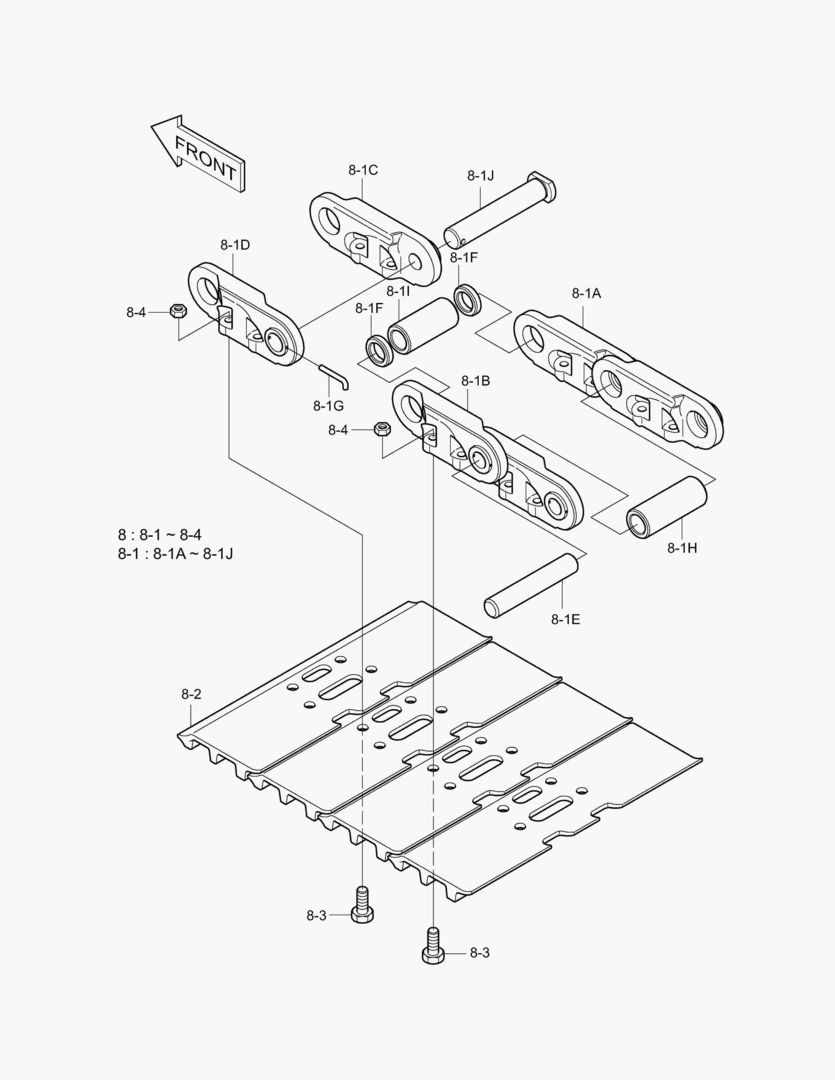 FRONT

8-1C

8-1J

8-1D

8-1F

8-1I

8-1A

8-4

8-1F

8-1G

8-1B

8-4

8 : 8-1 ~ 8-4
8-1 : 8-1A ~ 8-1J

8-1H

8-1E

8-2

8-3

8-3