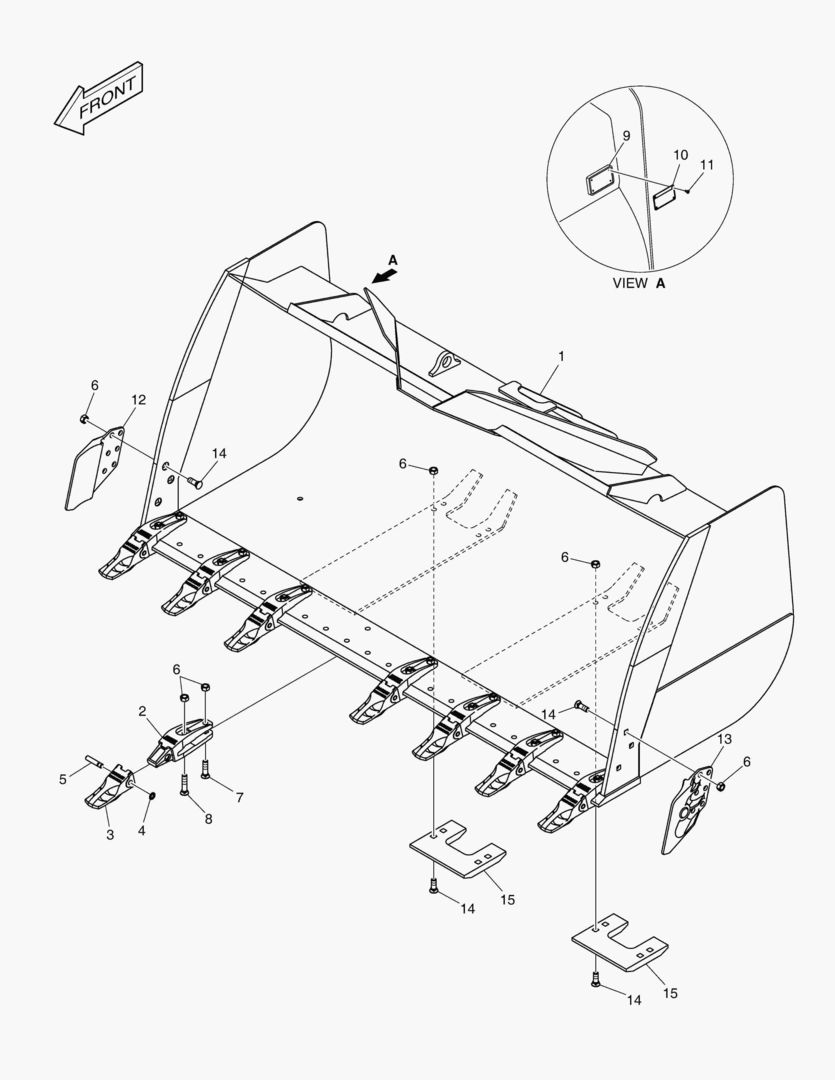 FRONT

9
10
11
VIEW A

A

1

6
12
14

6

6

6
2
5
3
4
8
7

14
13
6

15
14

15
14