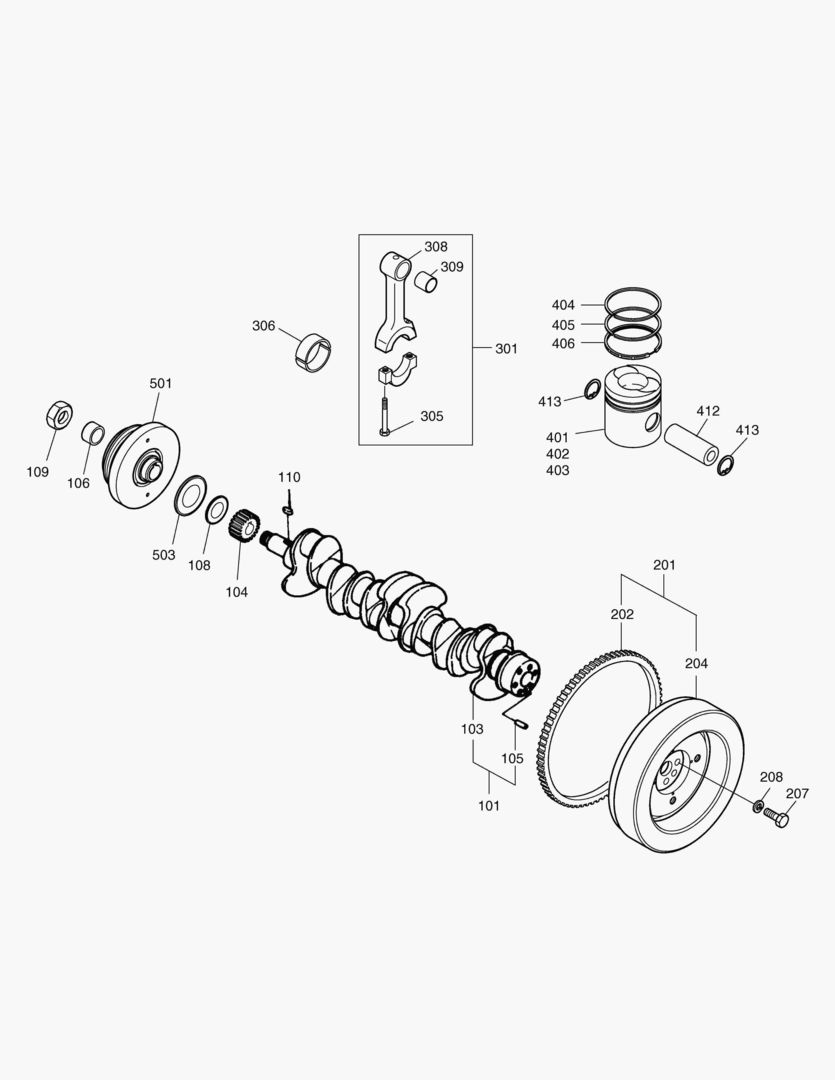 308
309
306
301
305
404
405
406
413
412
413
401
402
403
501
109
106
110
503
108
104
201
202
204
103
105
101
208
207