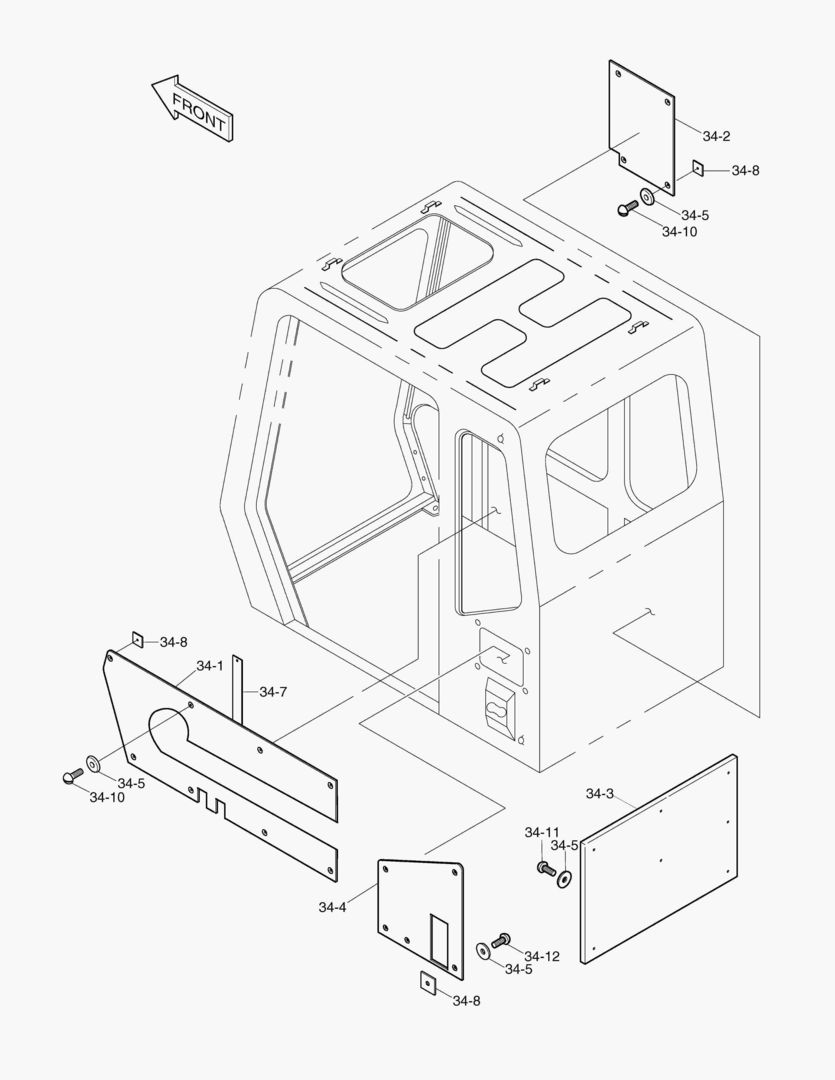 FRONT

34-2
34-8
34-5
34-10

34-8
34-1
34-7
34-5
34-10

34-3
34-11
34-5

34-4
34-12
34-5
34-8