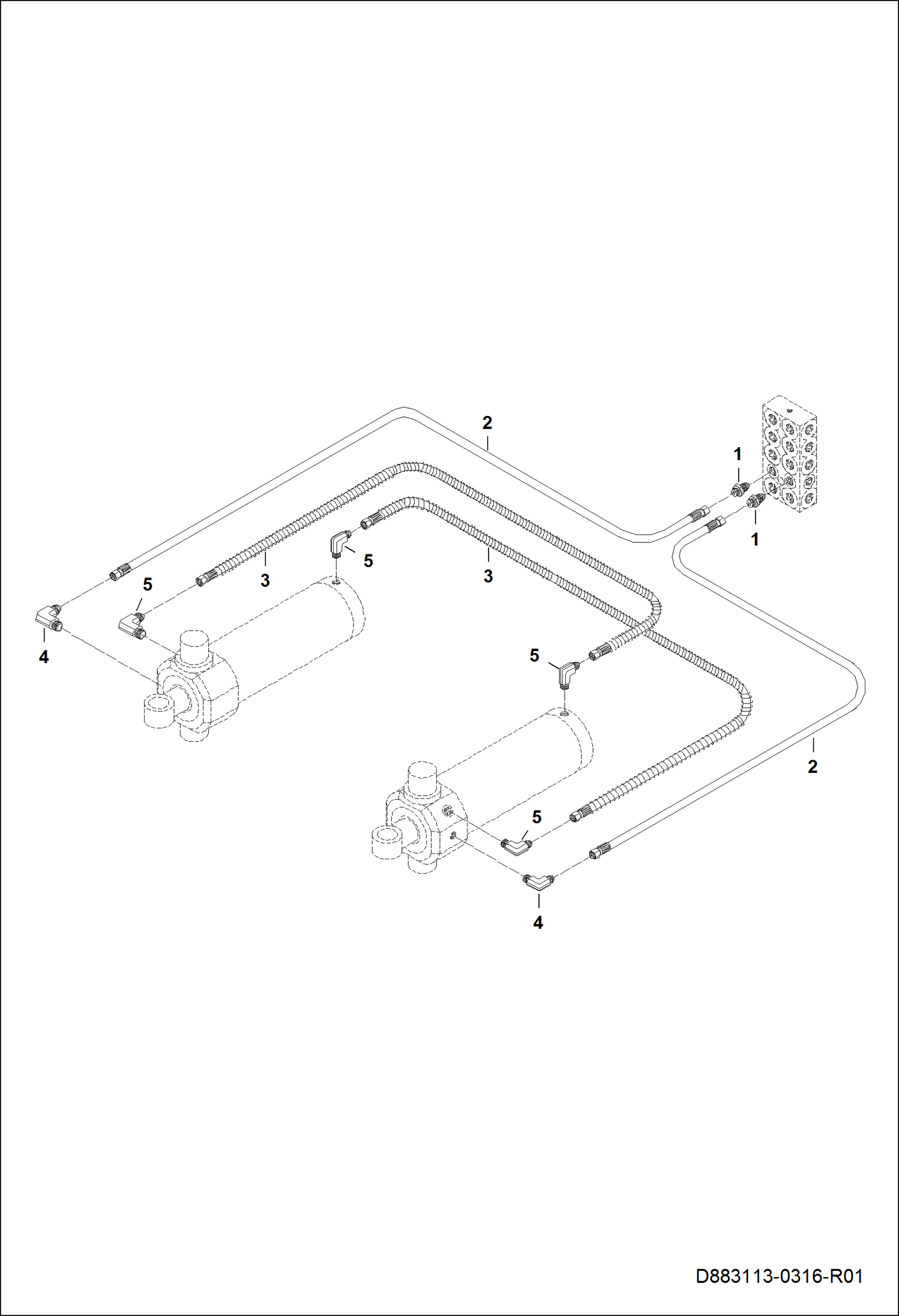 2
1
1
5
3
3
5
4
5
2
5
4
D883113-0316-R01