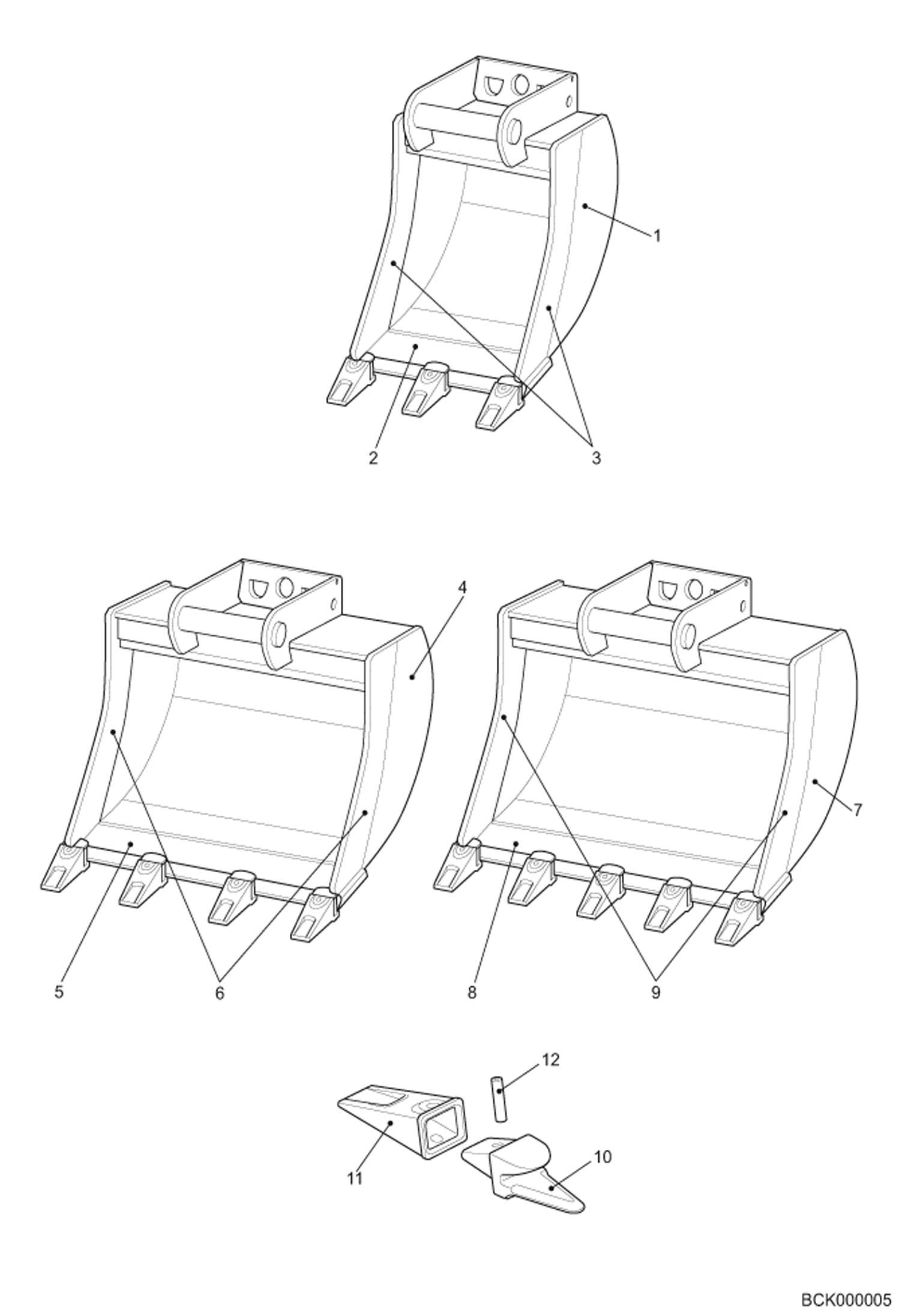 1
2
3
4
5
6
7
8
9
12
11
10
BCK000005