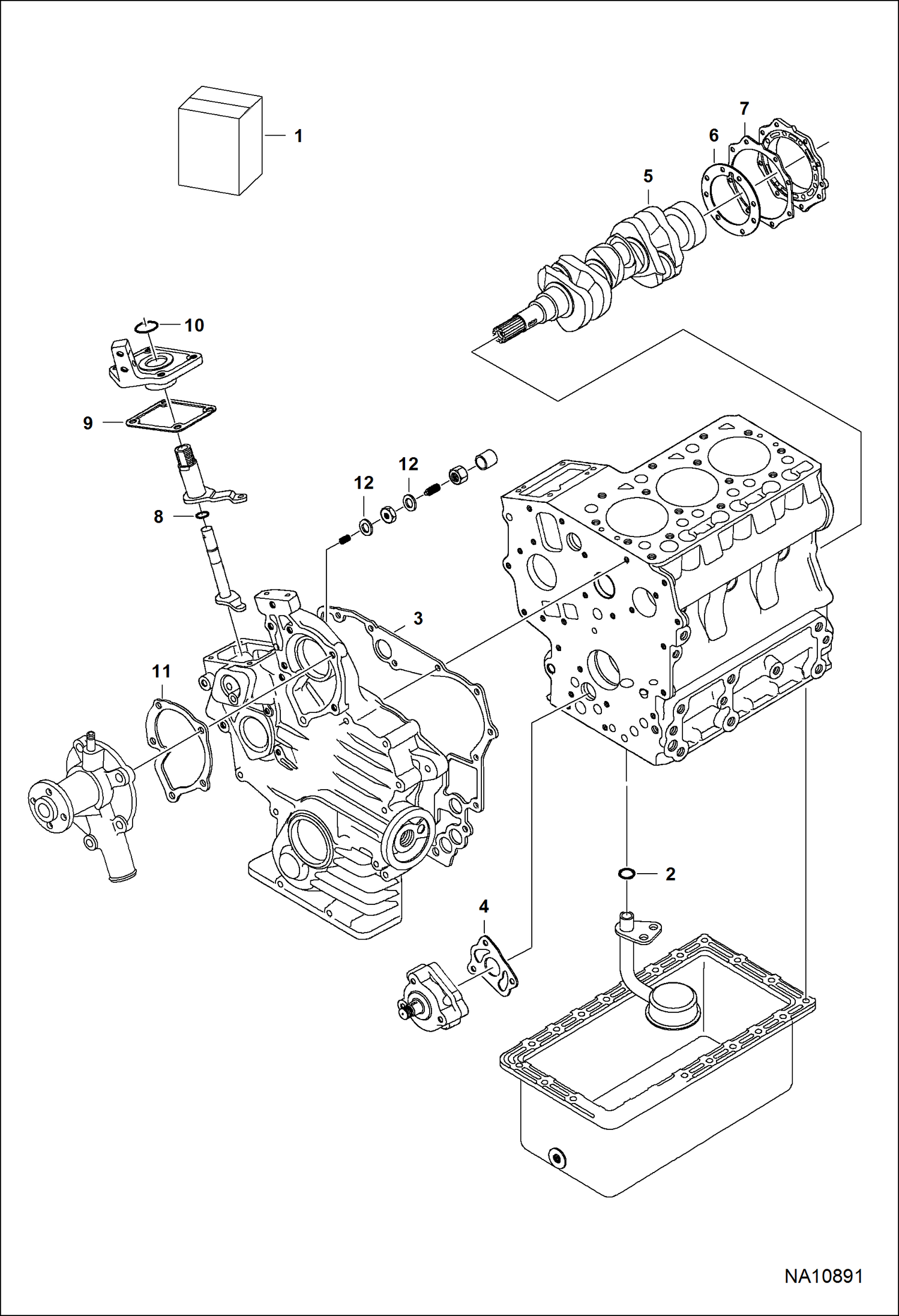 1

7

6

5

10

9

12

12

8

3

11

2

4

NA10891