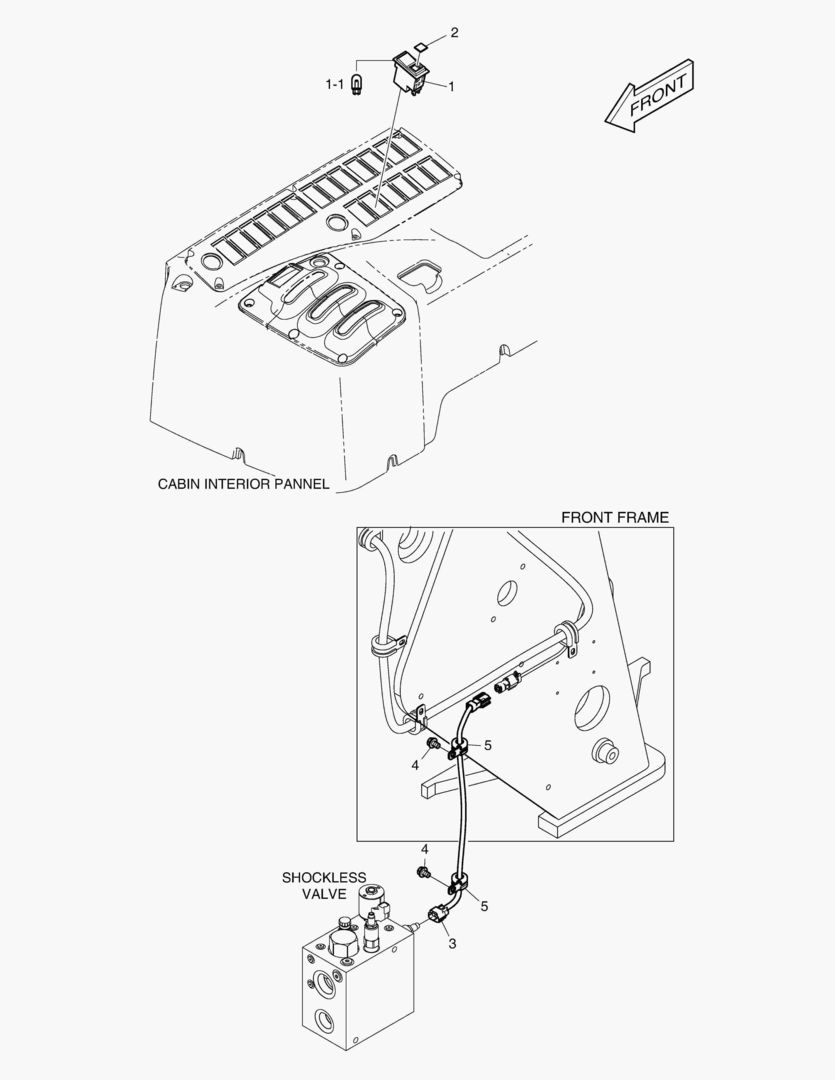 2

1-1

1

FRONT

CABIN INTERIOR PANNEL

FRONT FRAME

5

4

4

SHOCKLESS VALVE

5

3