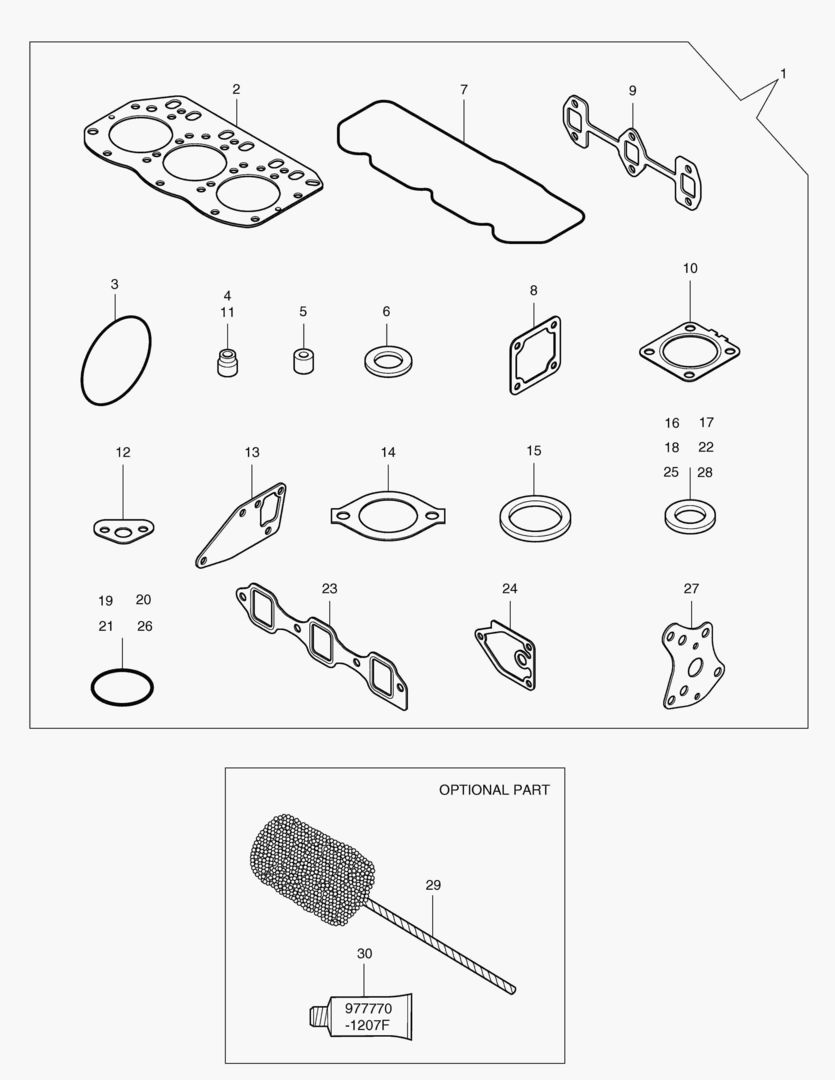 1
2
7
9
3
4
11
5
6
8
10
12
13
14
15
16 17
18 22
25 28
19 20
21 26
23
24
27

OPTIONAL PART
29
30
977770
-1207F