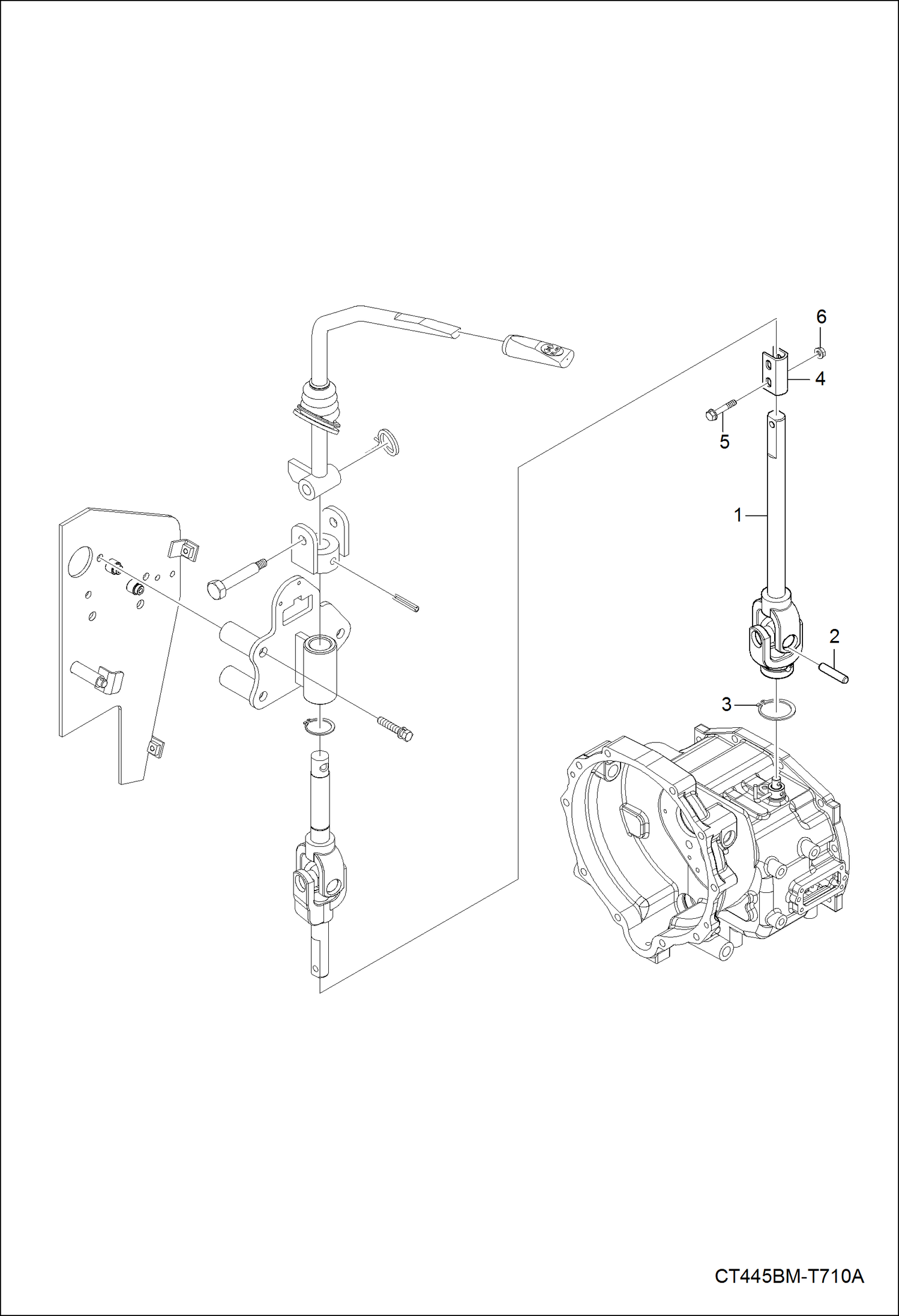 6
4
5
1
2
3
CT445BM-T710A