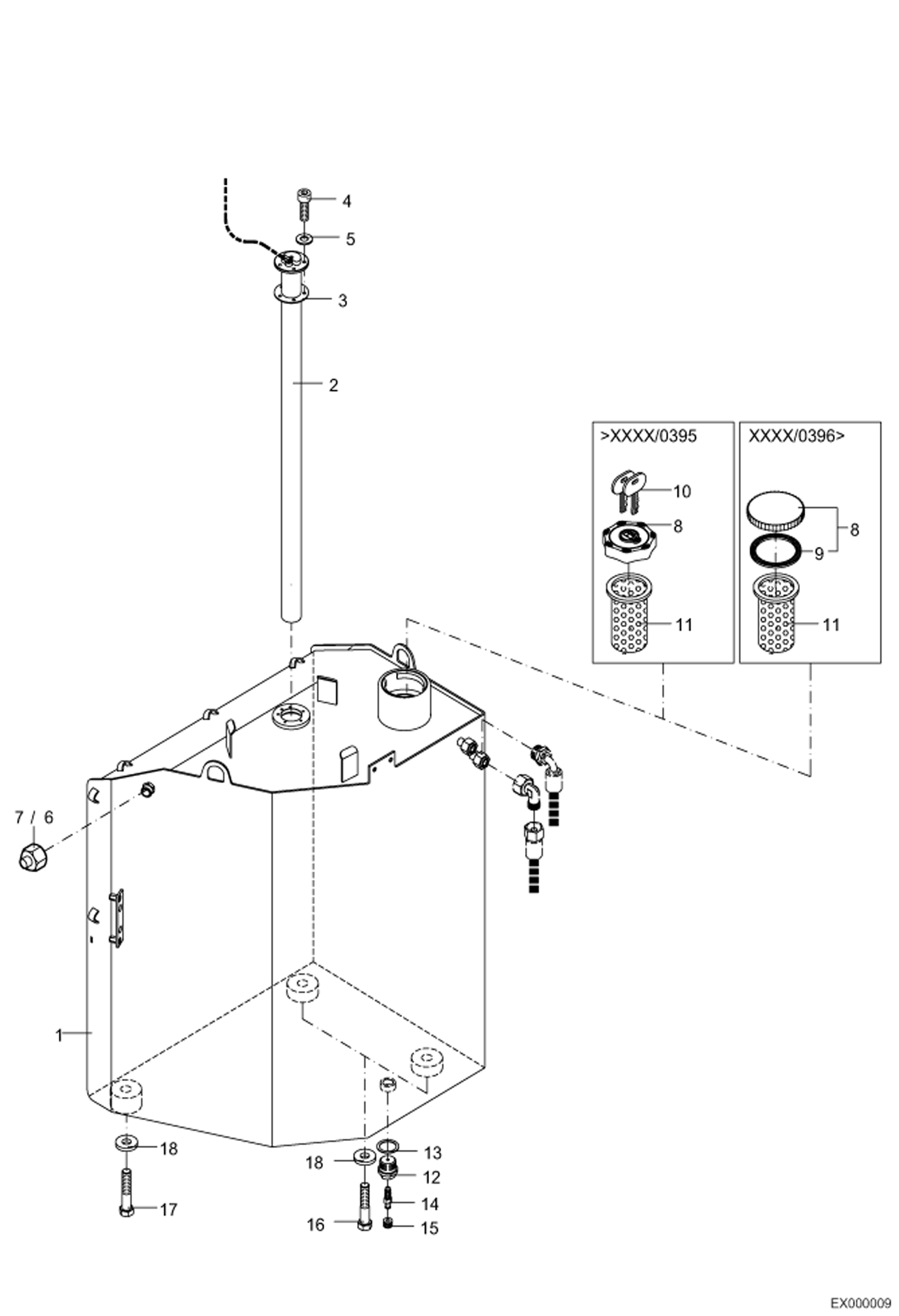 4
5
3
2
>XXXX/0395
10
8
11
XXXX/0396>
8
9
11
7 / 6
1
18
17
18
13
12
14
16
15
EX000009