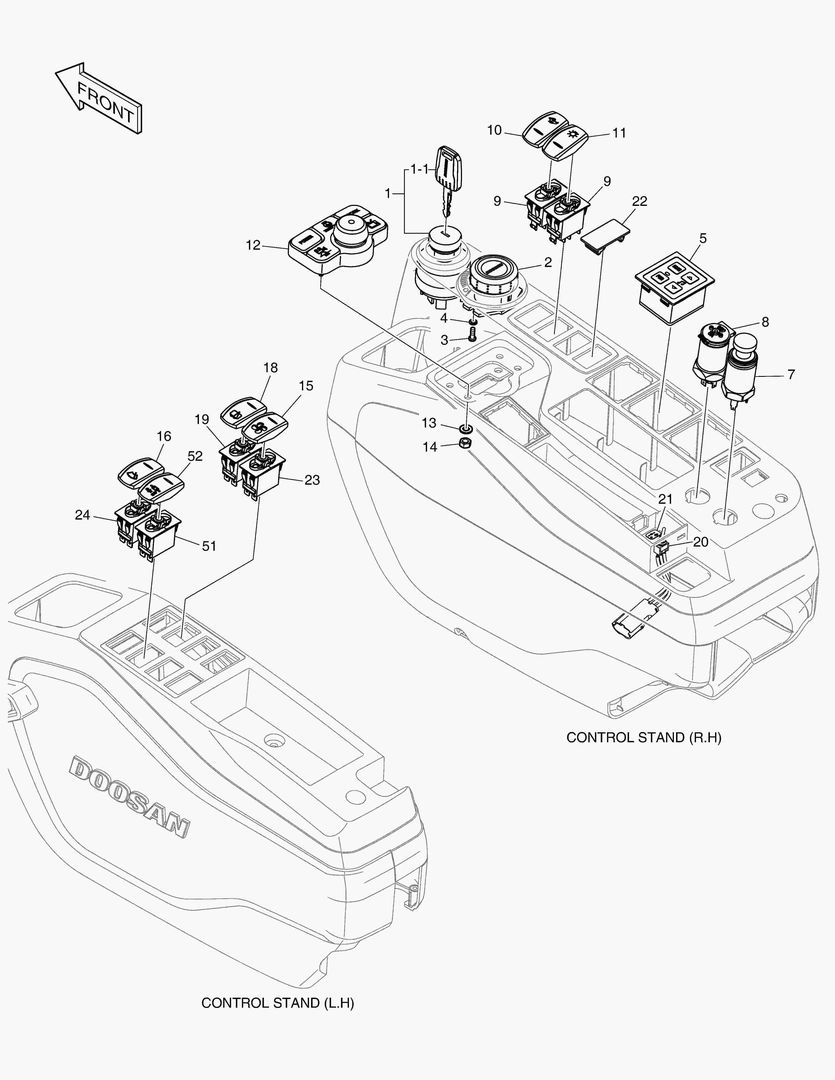 FRONT

10
11
1-1
1
9
9
22
12
2
5
4
3
8
7
18
15
19
13
14
16
52
23
24
51
21
20

CONTROL STAND (R.H)

DOOSAN

CONTROL STAND (L.H)