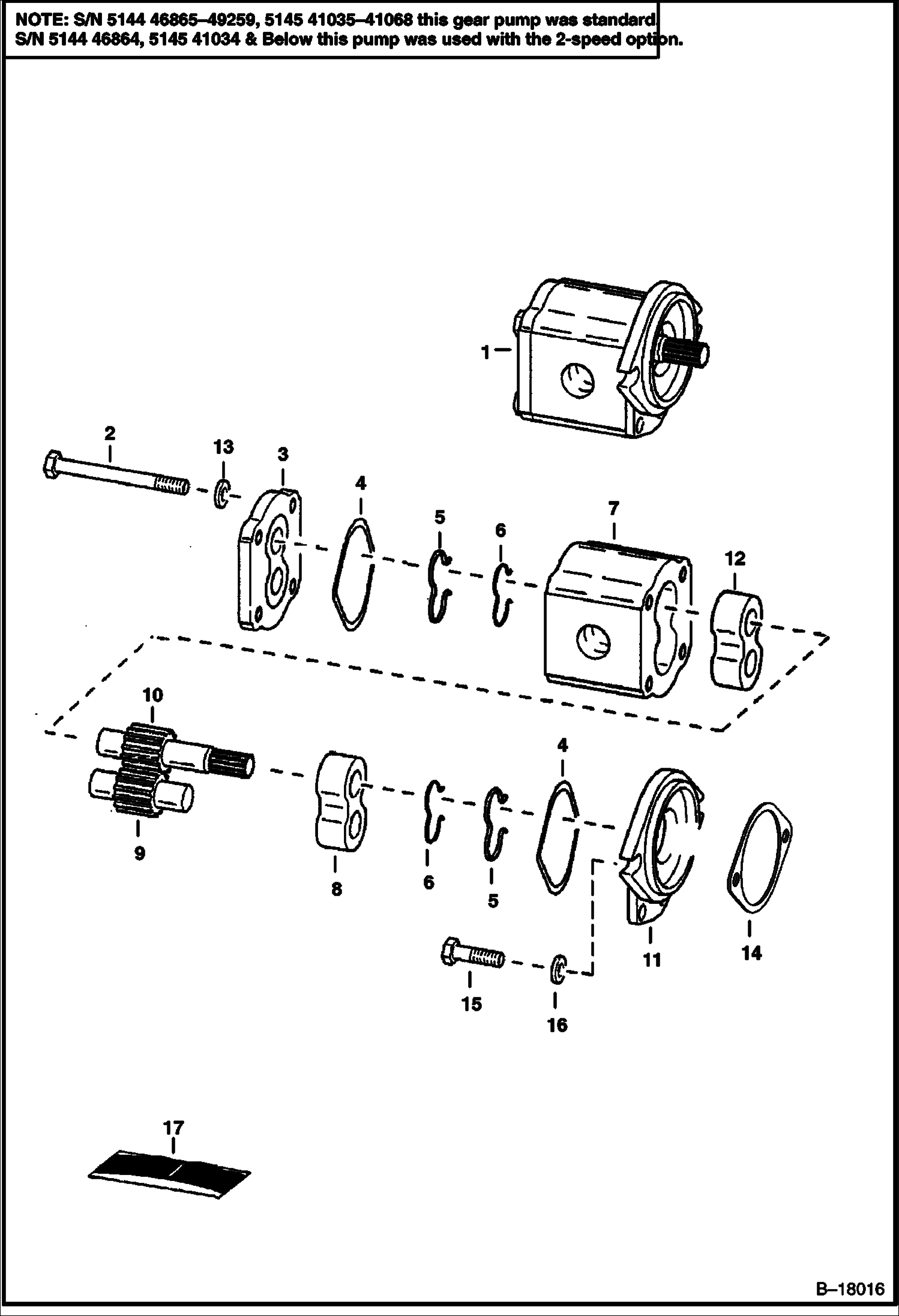 NOTE: S/N 5144 46865–49259, 5145 41035–41068 this gear pump was standard. S/N 5144 46864, 5145 41034 & Below this pump was used with the 2-speed option.

1
2
13
3
4
5
6
7
12
10
9
8
6
5
4
11
14
15
16
17

B–18016