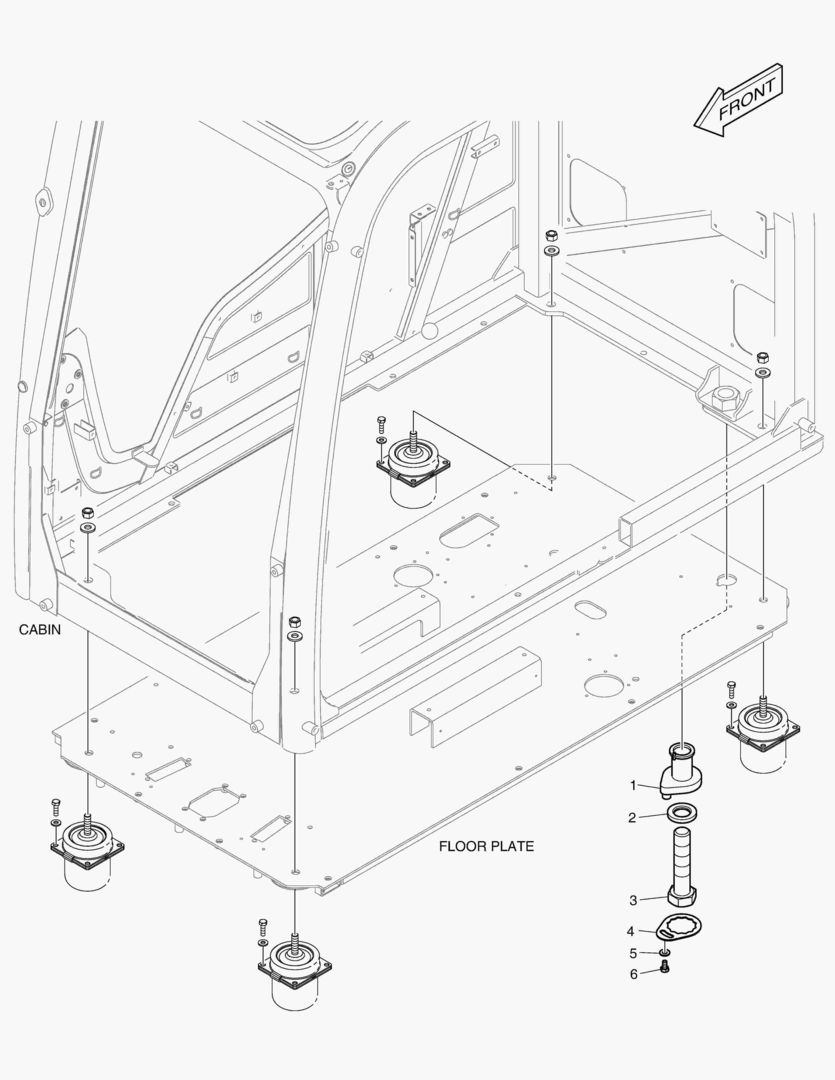 FRONT

CABIN

FLOOR PLATE

1
2
3
4
5
6