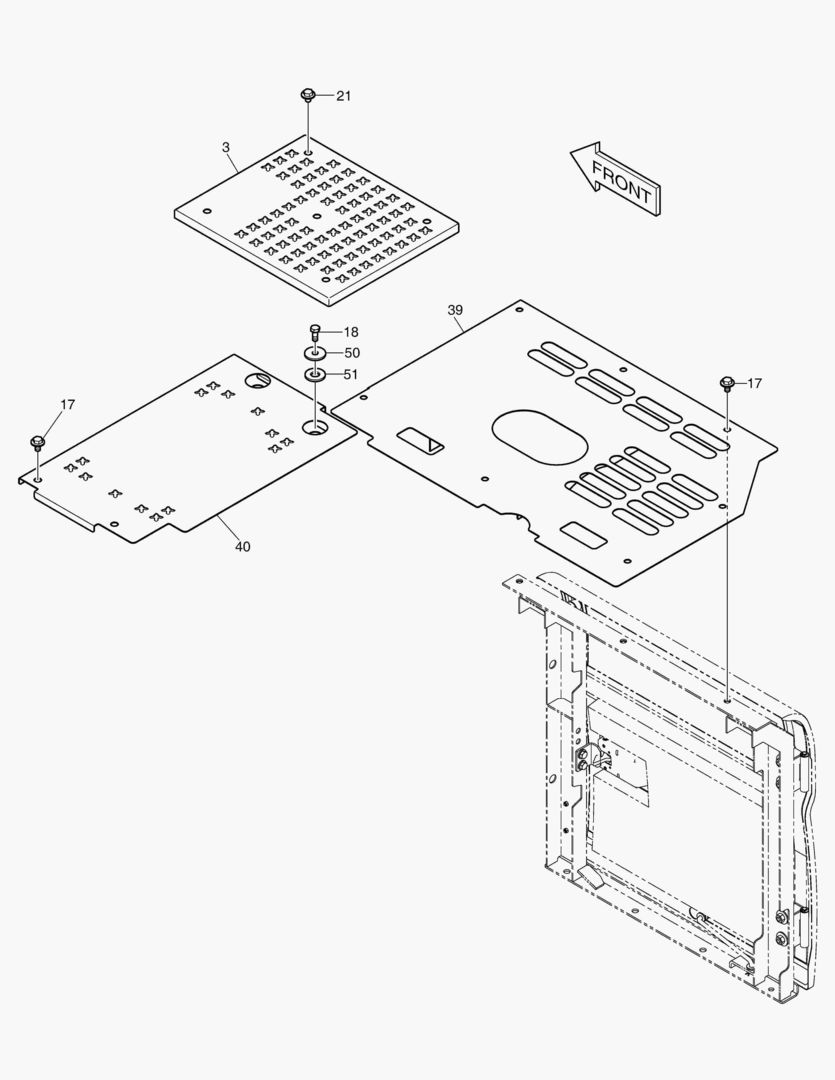 21
3
FRONT
39
18
50
51
17
17
40