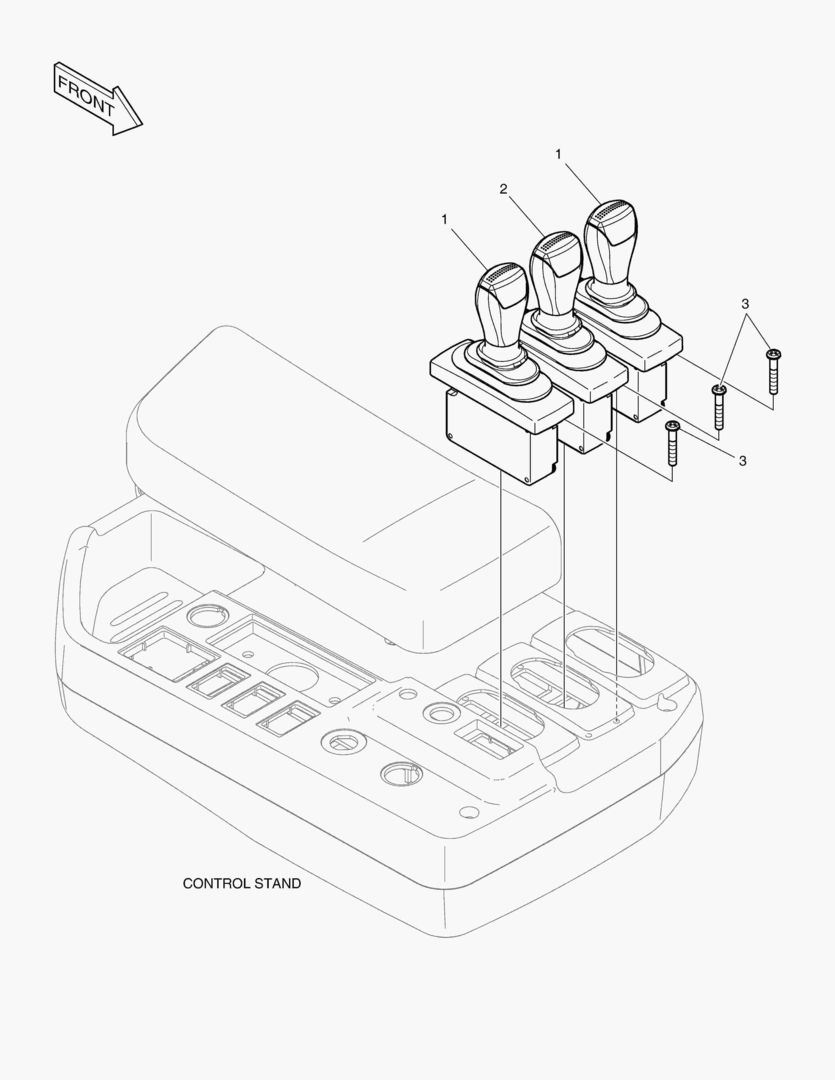 FRONT

1
2
1
3
3

CONTROL STAND