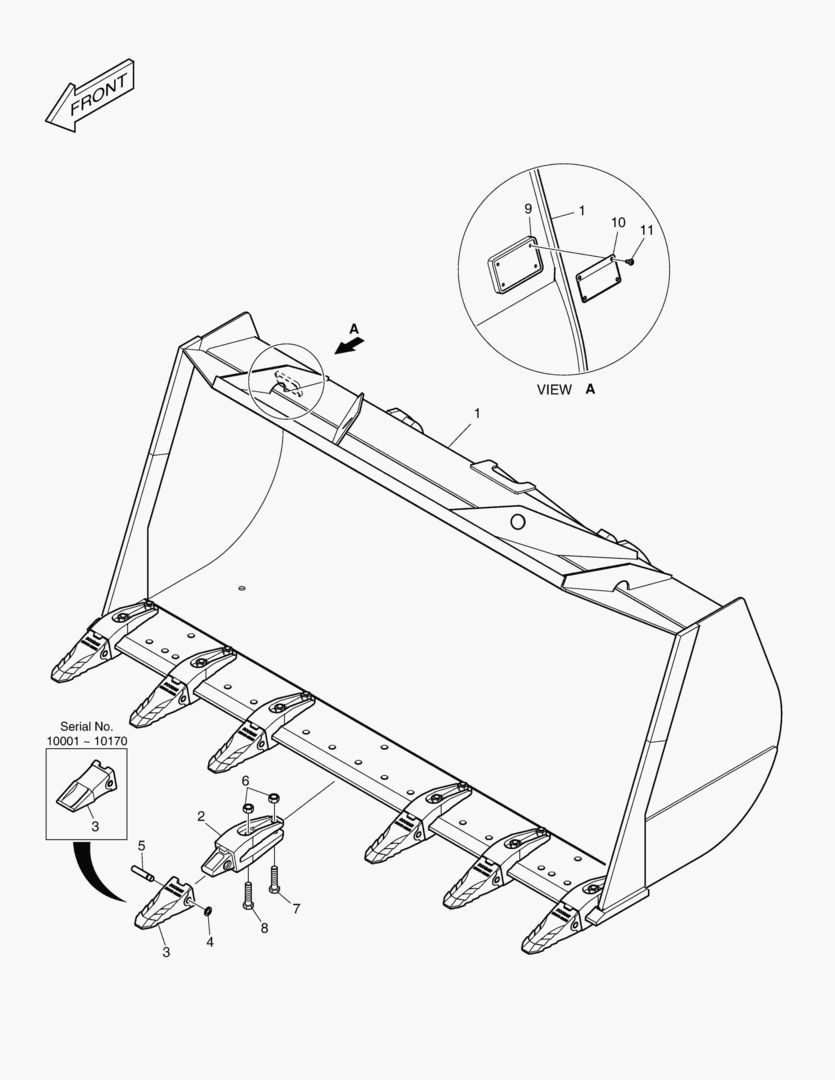 FRONT

9
1
10
11

A

VIEW A

1

Serial No.
10001 ~ 10170

3

6
2
5
7
8
4
3