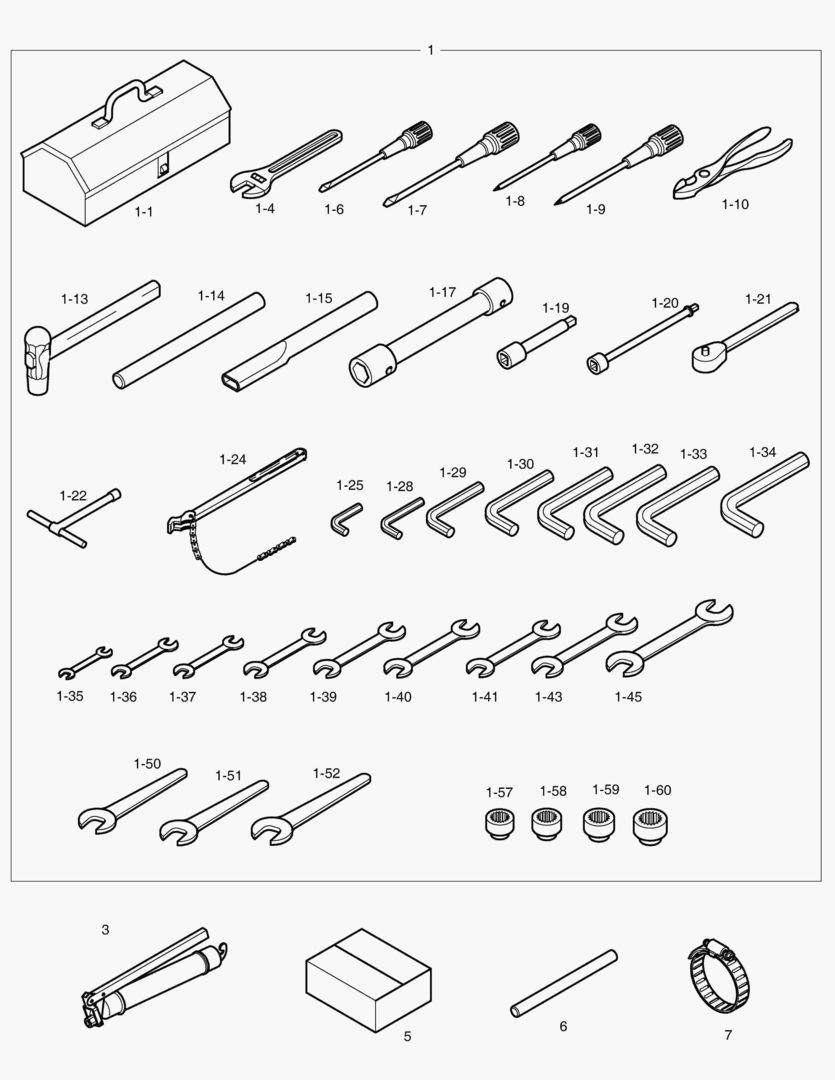 1

1-1
1-4
1-6
1-7
1-8
1-9
1-10

1-13
1-14
1-15
1-17
1-19
1-20
1-21

1-22
1-24
1-25
1-28
1-29
1-30
1-31
1-32
1-33
1-34

1-35
1-36
1-37
1-38
1-39
1-40
1-41
1-43
1-45

1-50
1-51
1-52
1-57
1-58
1-59
1-60

3
5
6
7