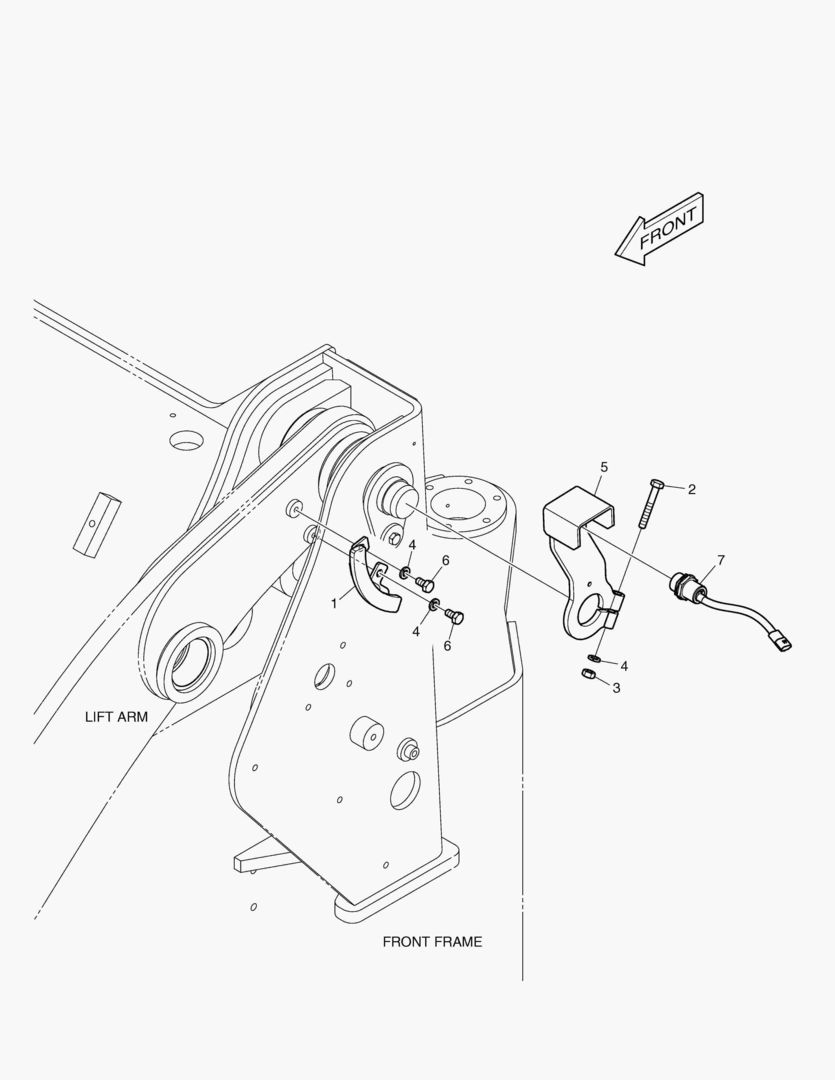 FRONT

5

2

7

4

6

1

4

6

4

3

LIFT ARM

FRONT FRAME