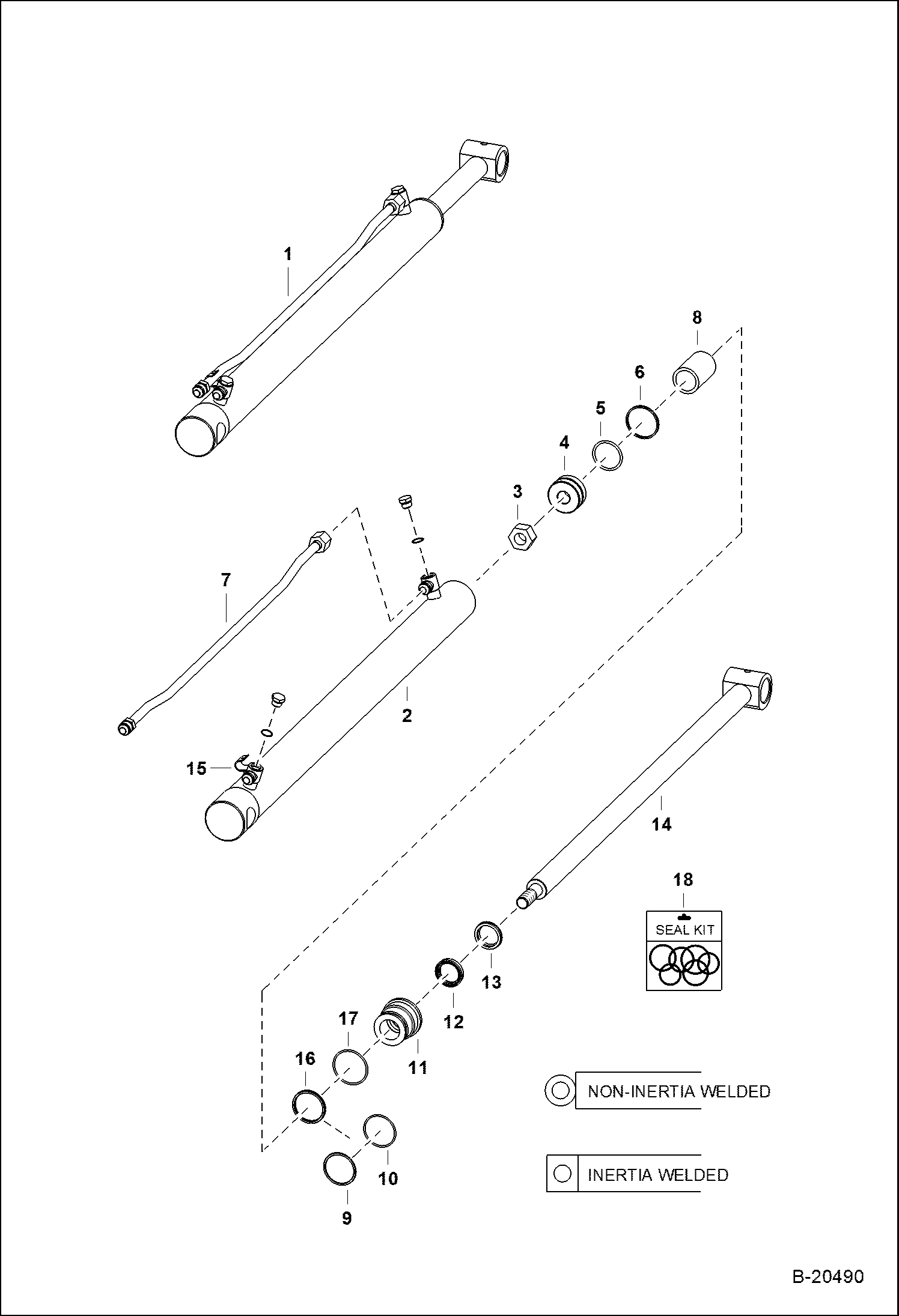 1

8

6

5

4

3

7

2

15

14

18

SEAL KIT

13

12

17

11

16

10

9

NON-INERTIA WELDED

INERTIA WELDED

B-20490