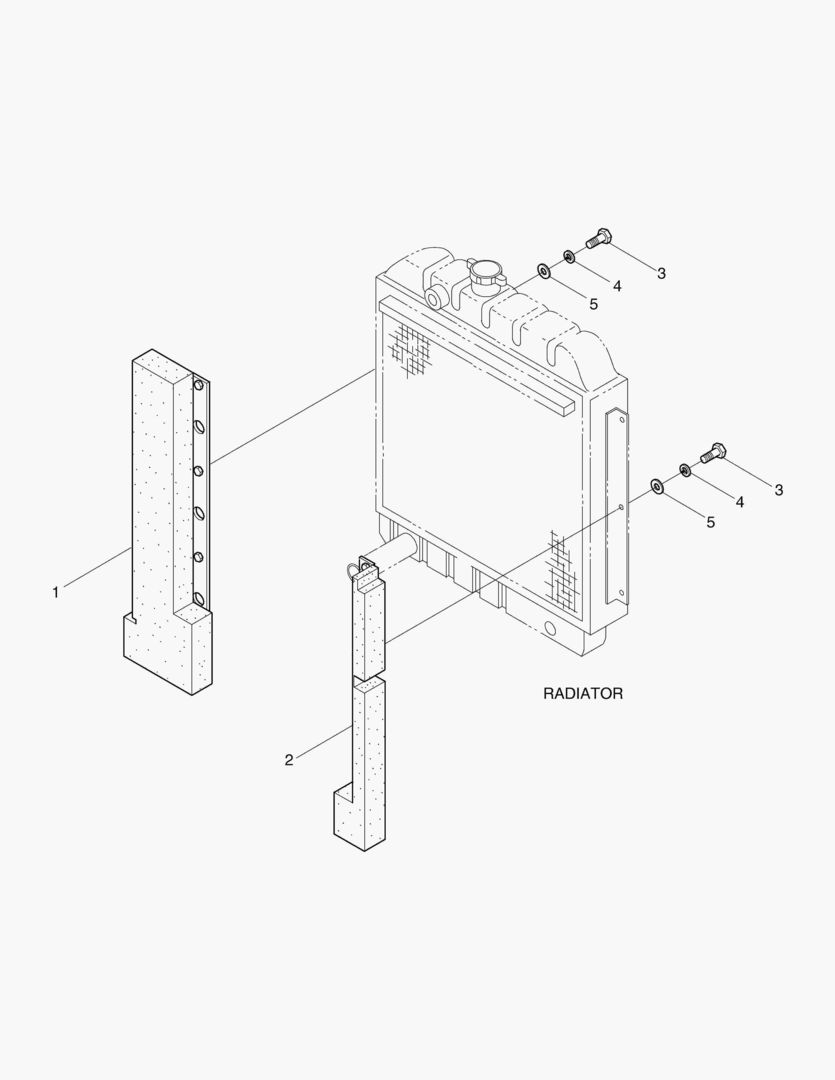 3
4
5
3
4
5
1
RADIATOR
2