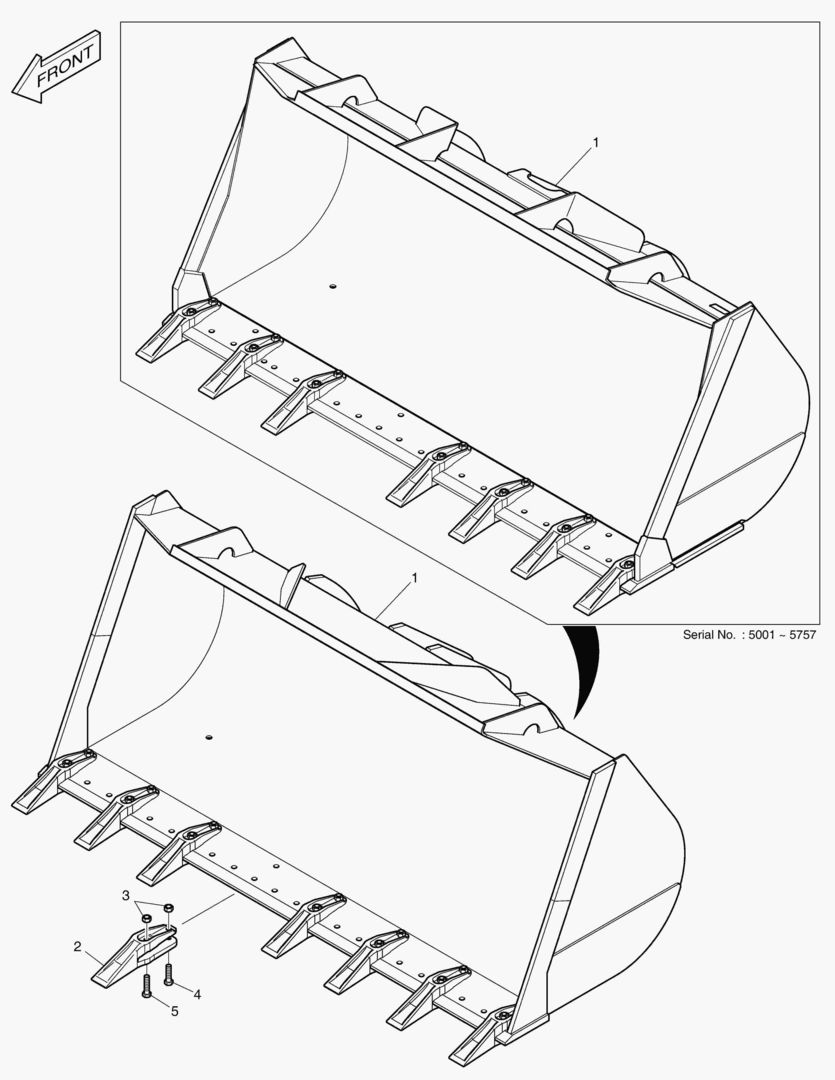 FRONT

1

Serial No. : 5001 ~ 5757

1

3

2

4

5