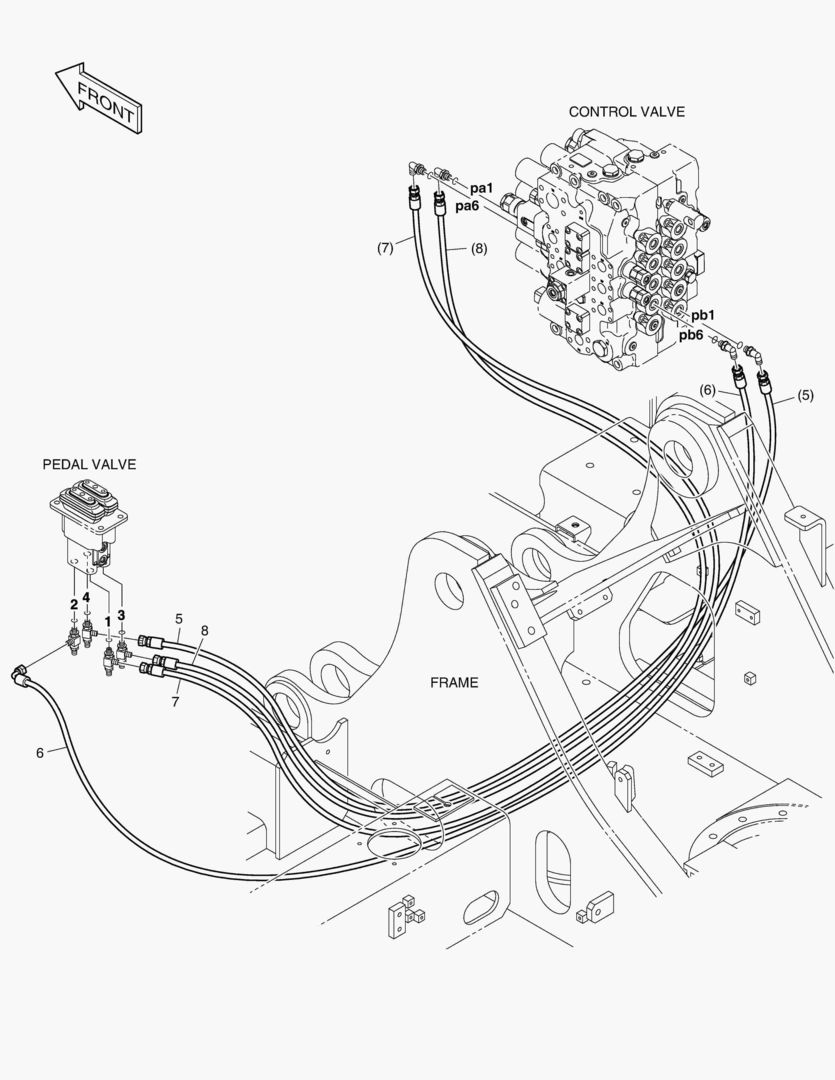 FRONT

CONTROL VALVE

pa1
pa6
(7)
(8)
pb1
pb6
(6)
(5)

PEDAL VALVE

2
4
1
3
5
8
7
6

FRAME