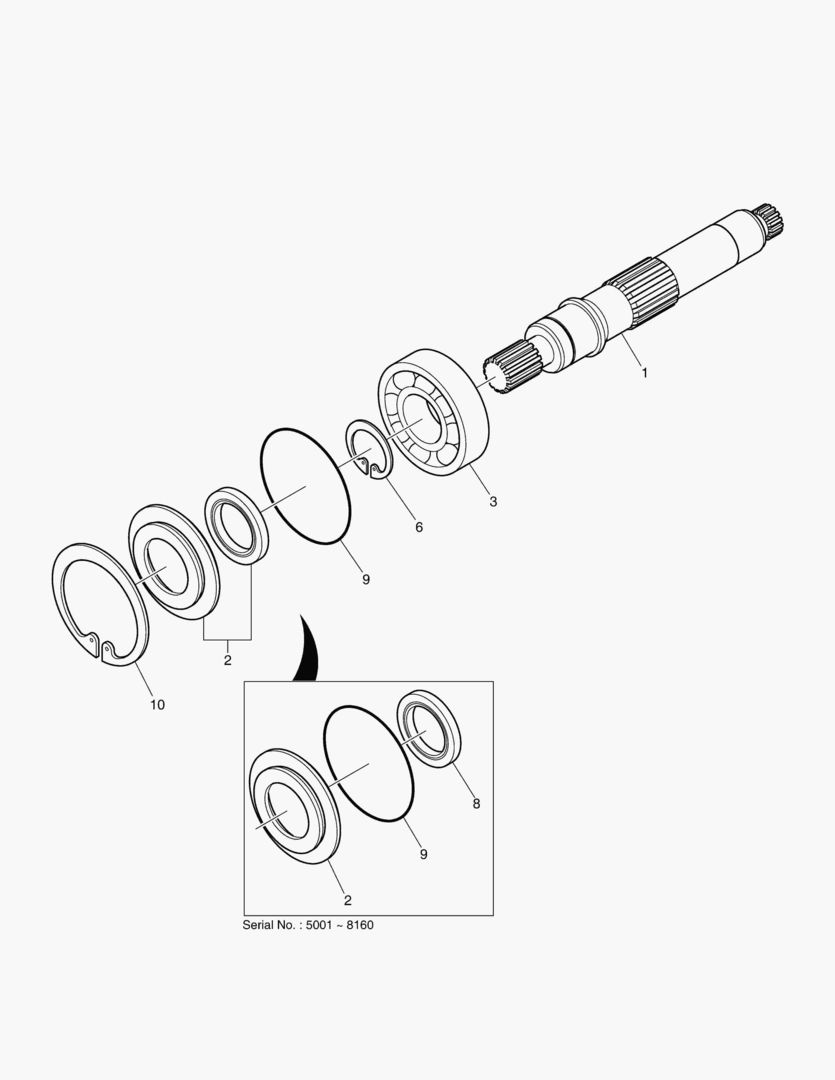 1
3
6
9
2
10
8
9
2
Serial No. : 5001 ~ 8160