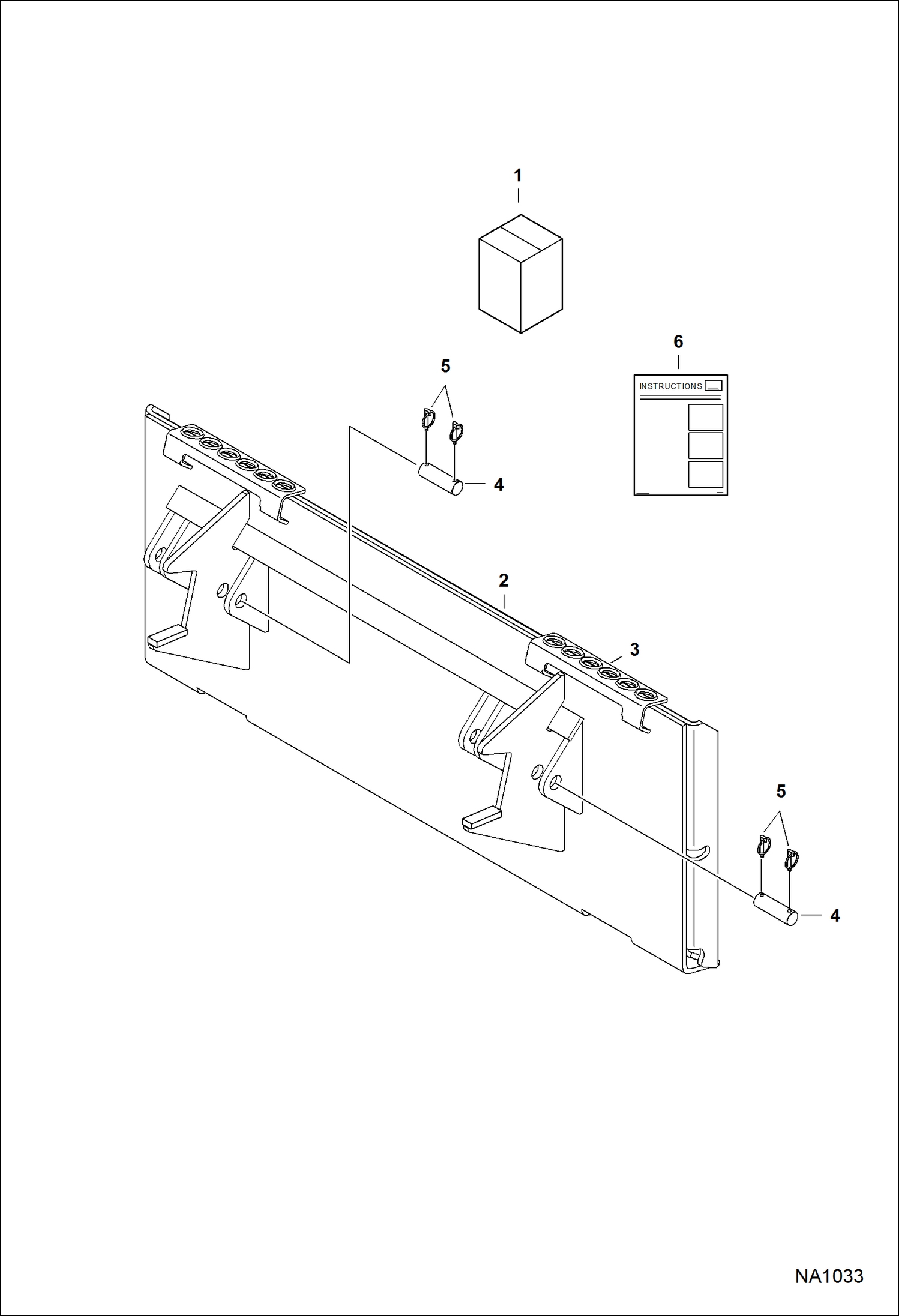 1

6

INSTRUCTIONS

5

4

2

3

5

4

NA1033