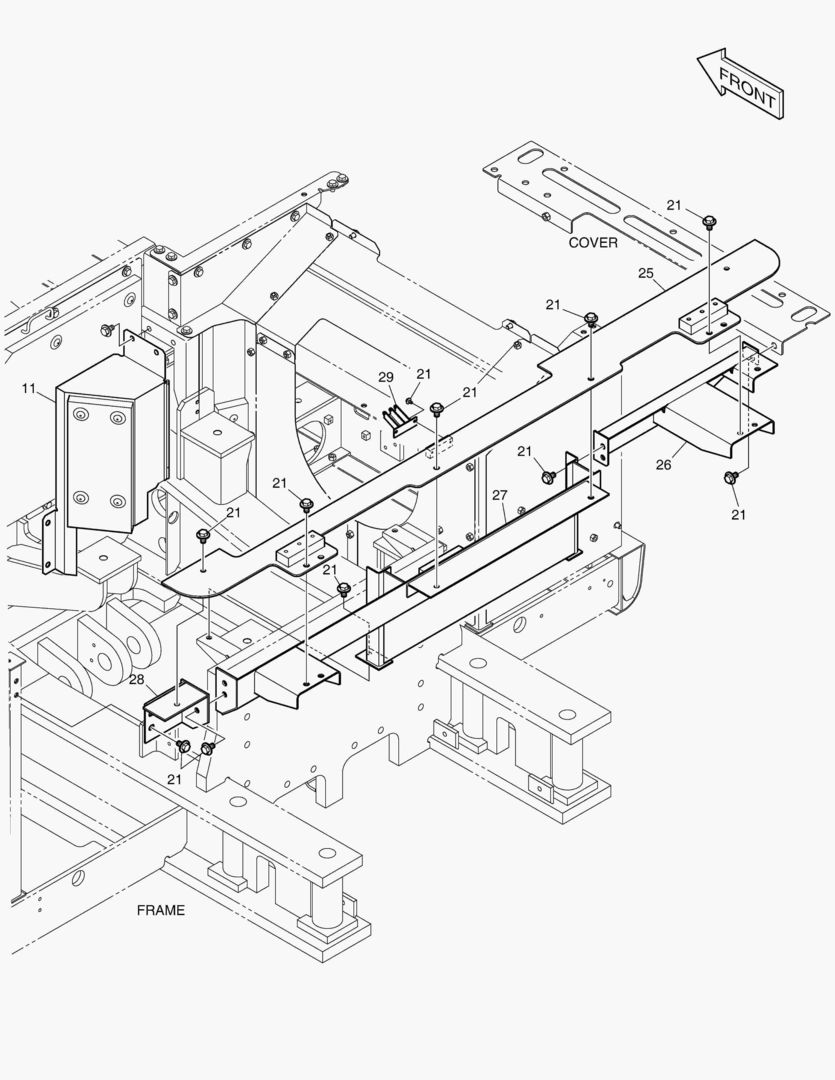 FRONT

21
COVER
25
21
11
29
21
21
21
26
21
27
21
21
21
28
21
FRAME