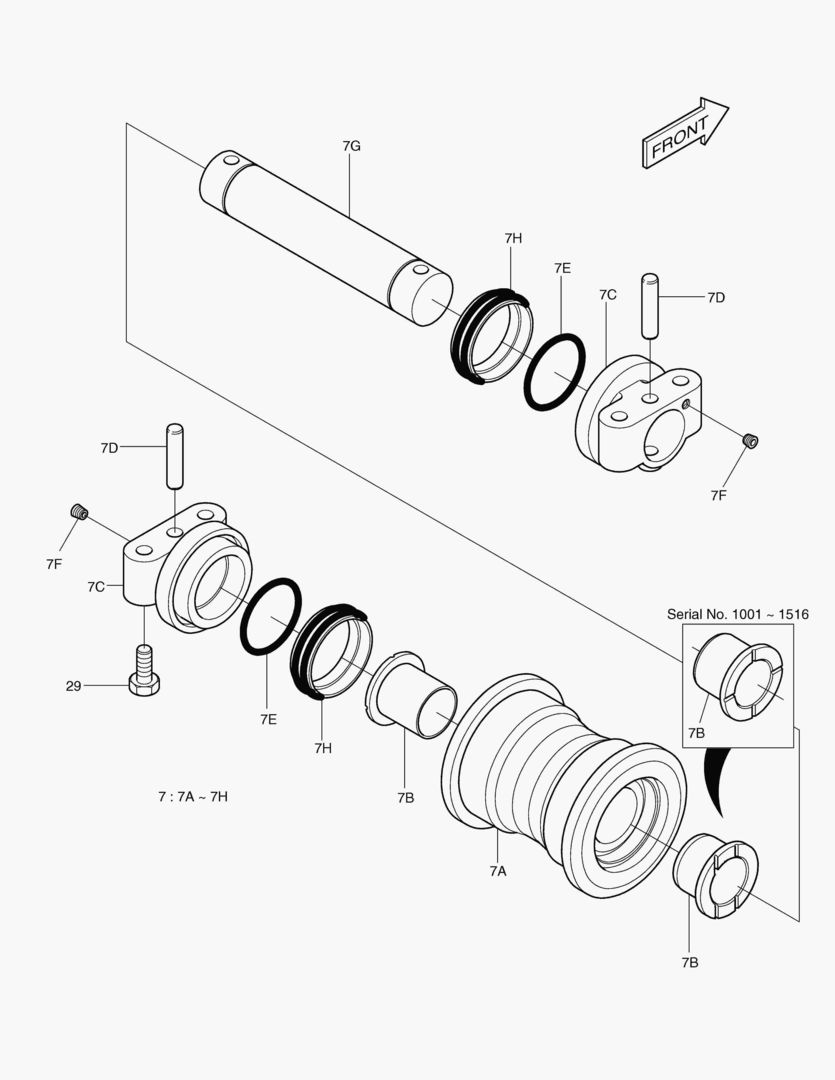 FRONT

7G

7H

7E

7C

7D

7F

7D

7F

7C

29

7E

7H

7B

Serial No. 1001 ~ 1516

7B

7 : 7A ~ 7H

7A

7B