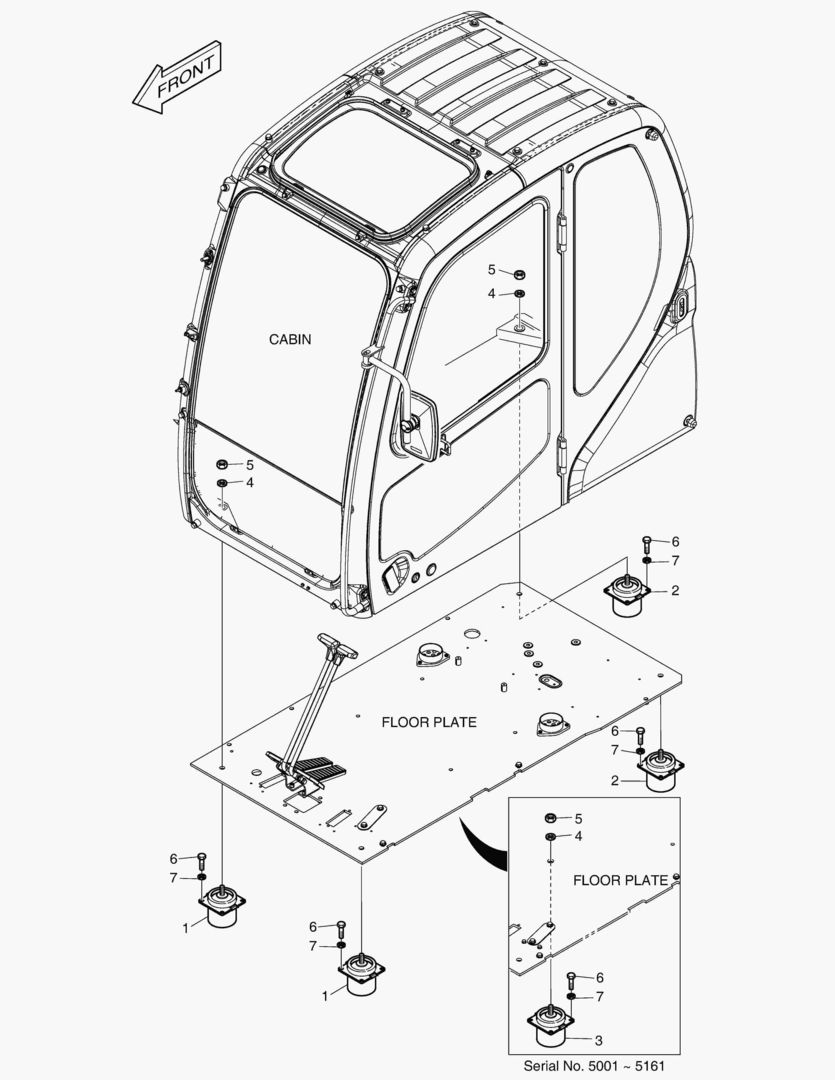 FRONT

CABIN

5
4

5
4

6
7
2

FLOOR PLATE

6
7
2

5
4

FLOOR PLATE

6
7
1

6
7
1

6
7
3

Serial No. 5001 ~ 5161