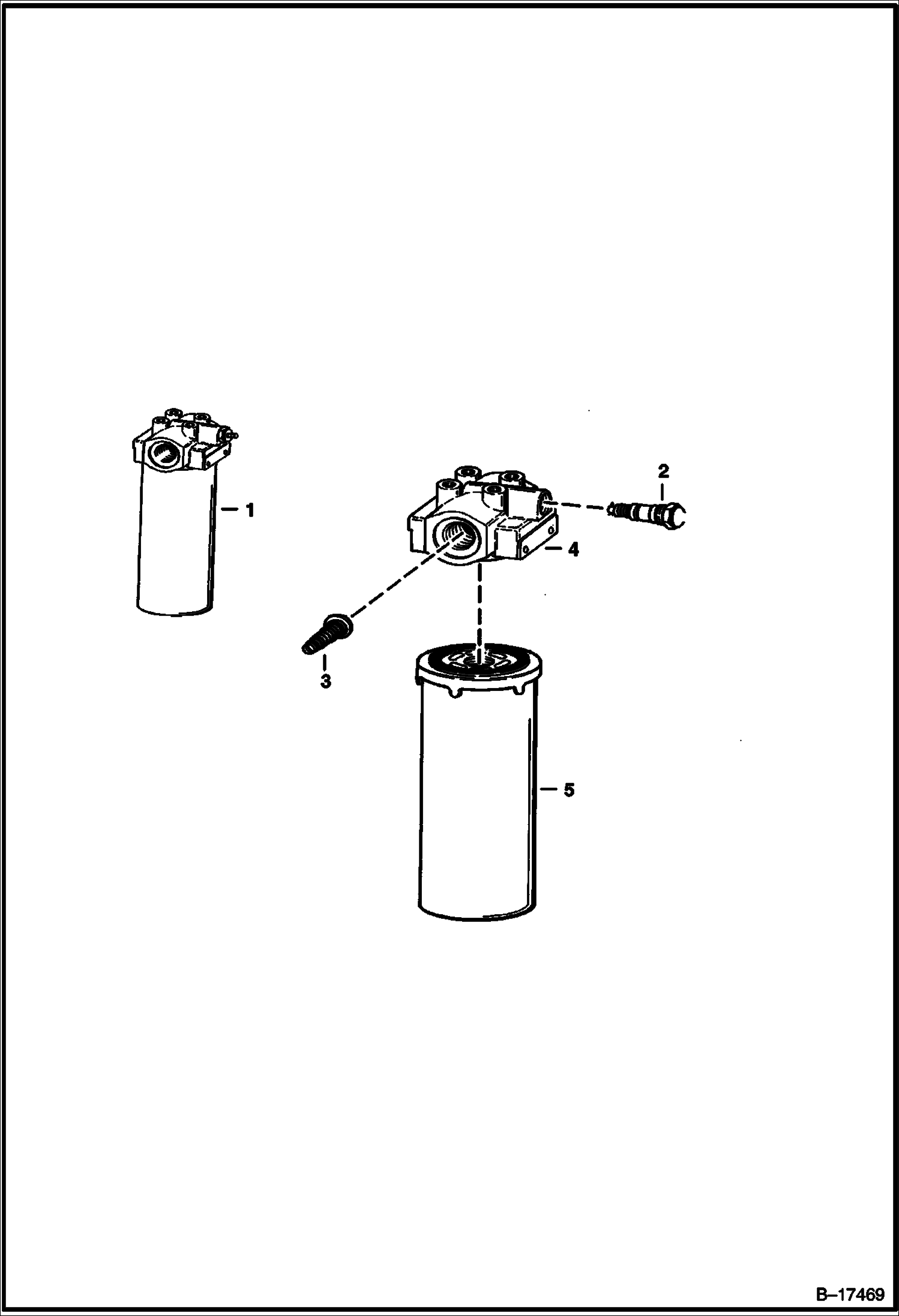 1

2

4

3

5

B–17469