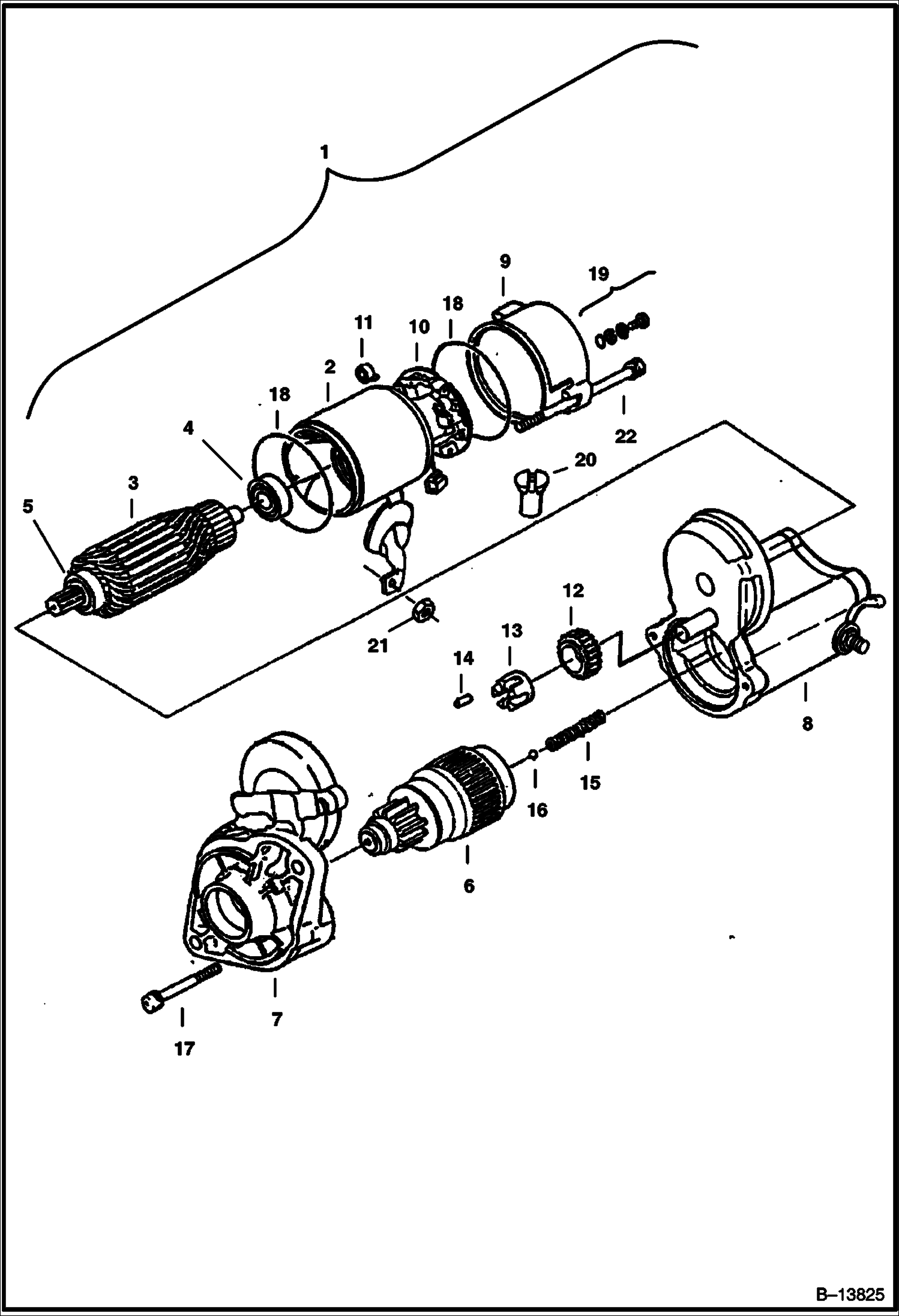 1
9
19
18
11
10
2
18
4
22
20
3
5
12
13
21
14
8
15
16
6
7
17
B–13825