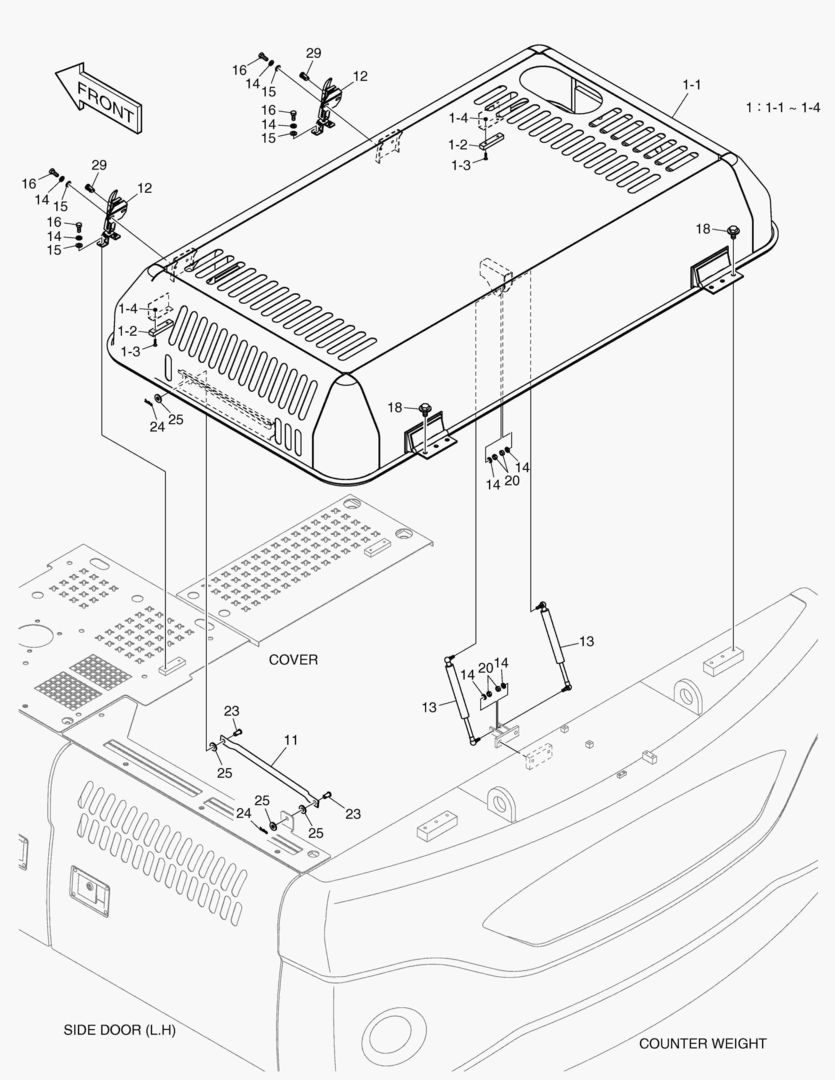 FRONT

16
14
15
29
12
16
14
15

1-1
1 : 1-1 ~ 1-4

1-4
1-2
1-3

16
14
15
29
12
16
14
15

18

1-4
1-2
1-3

24
25

18

14
20
14

COVER

13
20
14
14
13

23
11
25

25
24
25
23

SIDE DOOR (L.H)

COUNTER WEIGHT