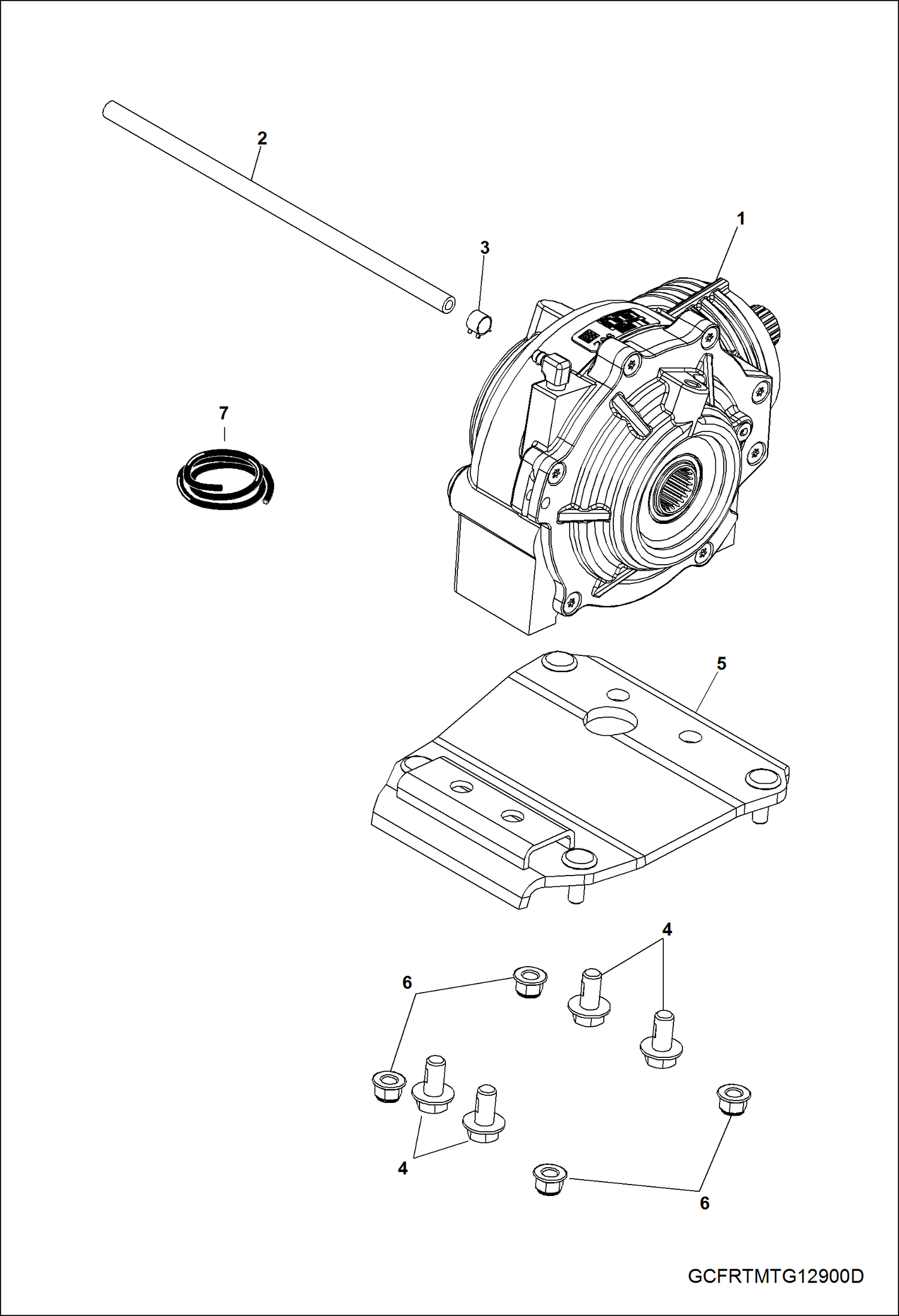 2
1
3
7
5
4
6
4
6
GCFRTMTG12900D