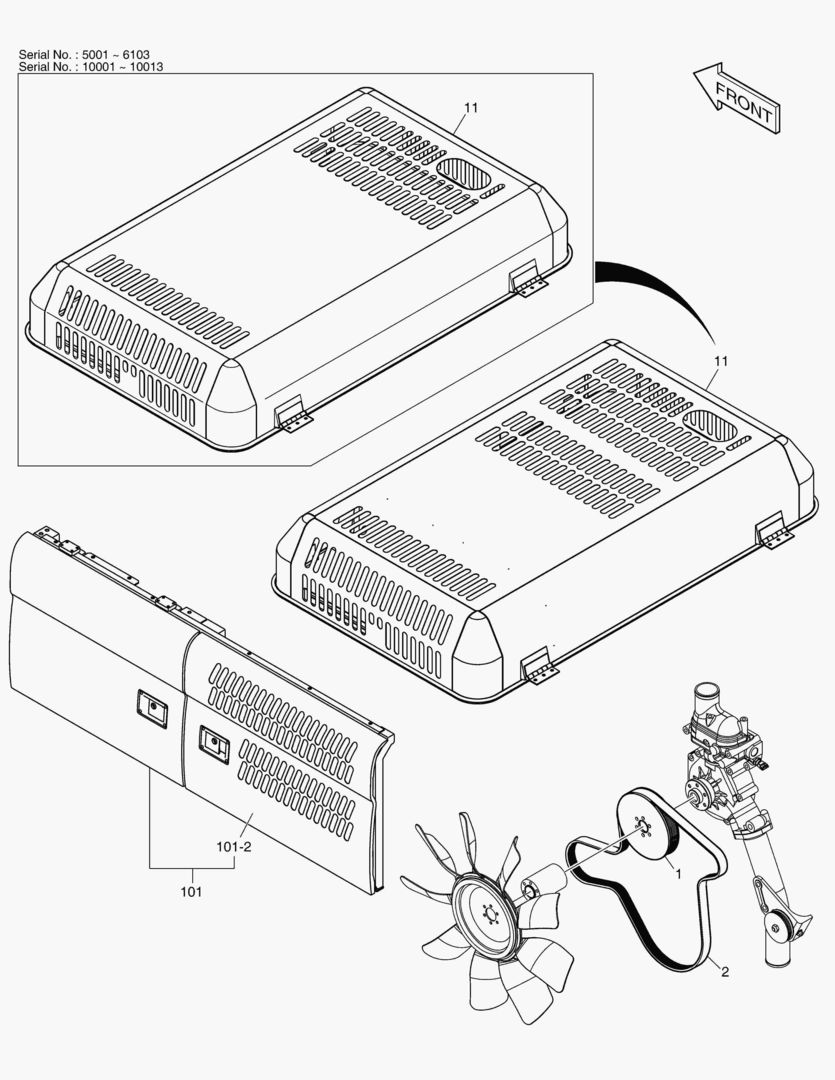 Serial No. : 5001 ~ 6103
Serial No. : 10001 ~ 10013

FRONT

11

11

101-2

101

1

2