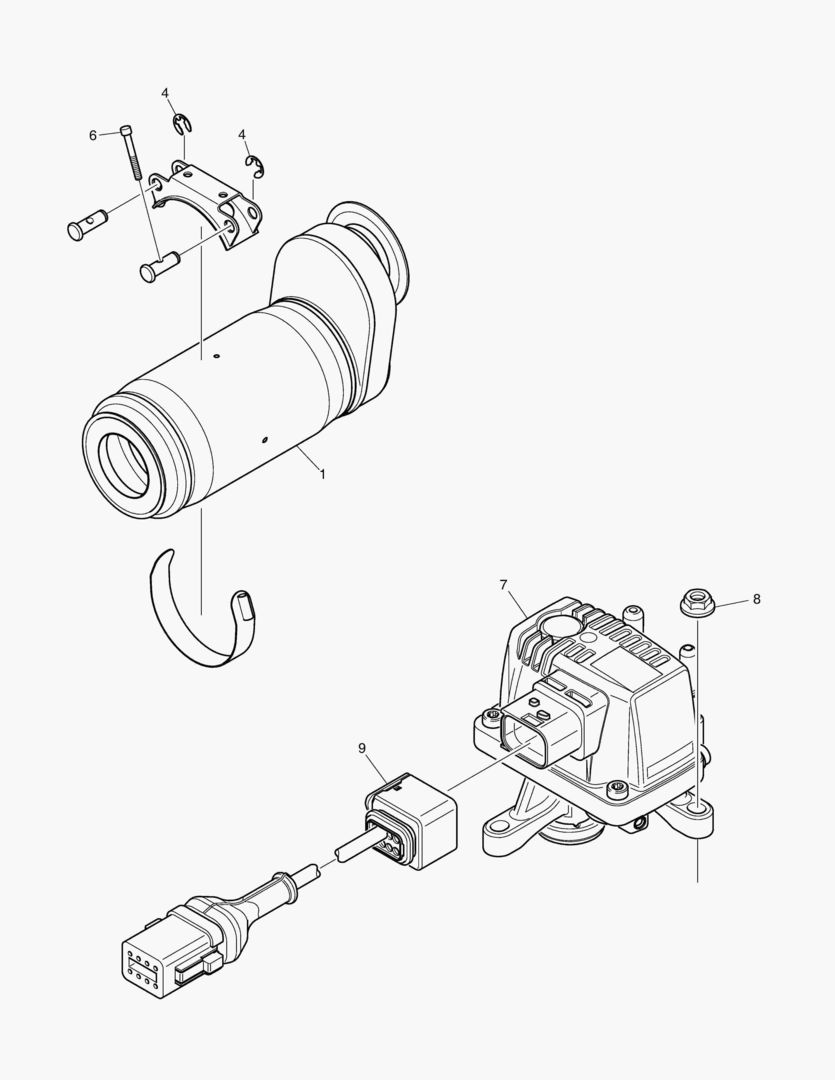 4
6
4
1
7
8
9