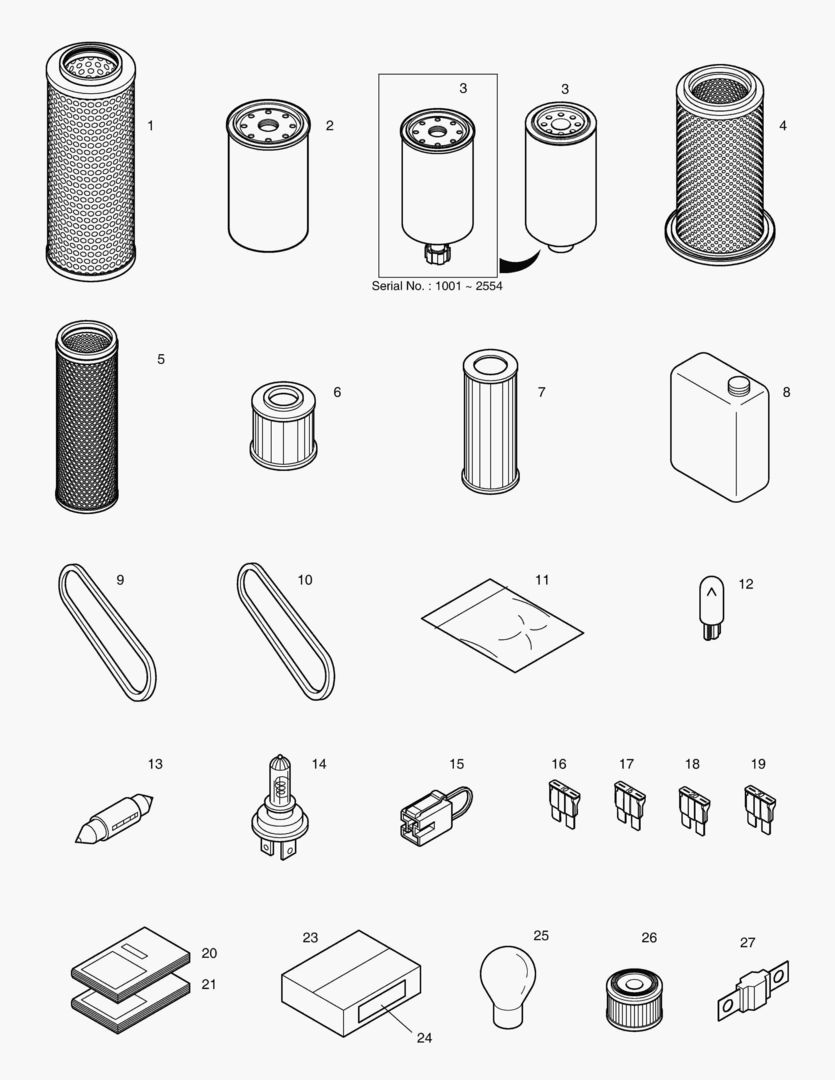 1
2
3
3
4
Serial No. : 1001 ~ 2554
5
6
7
8
9
10
11
12
13
14
15
16
17
18
19
20
21
23
24
25
26
27