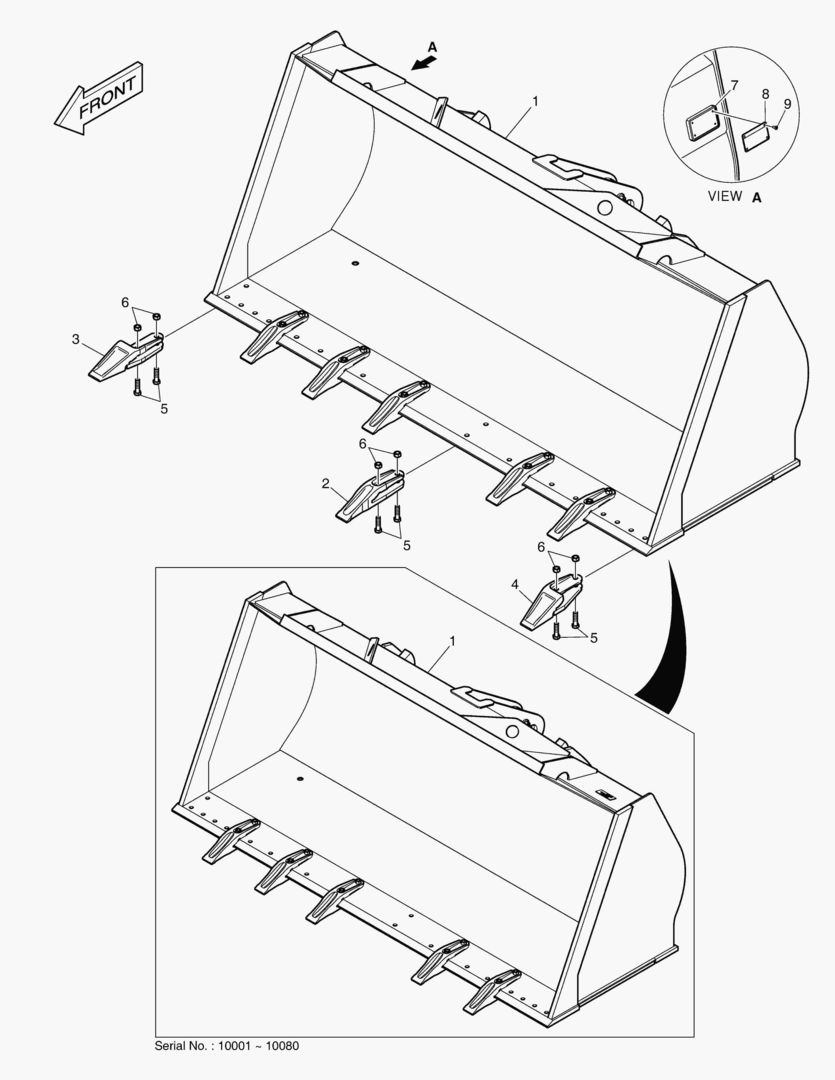 FRONT

A

1

7

8

9

VIEW A

6

3

5

6

2

5

6

4

5

1

Serial No. : 10001 ~ 10080