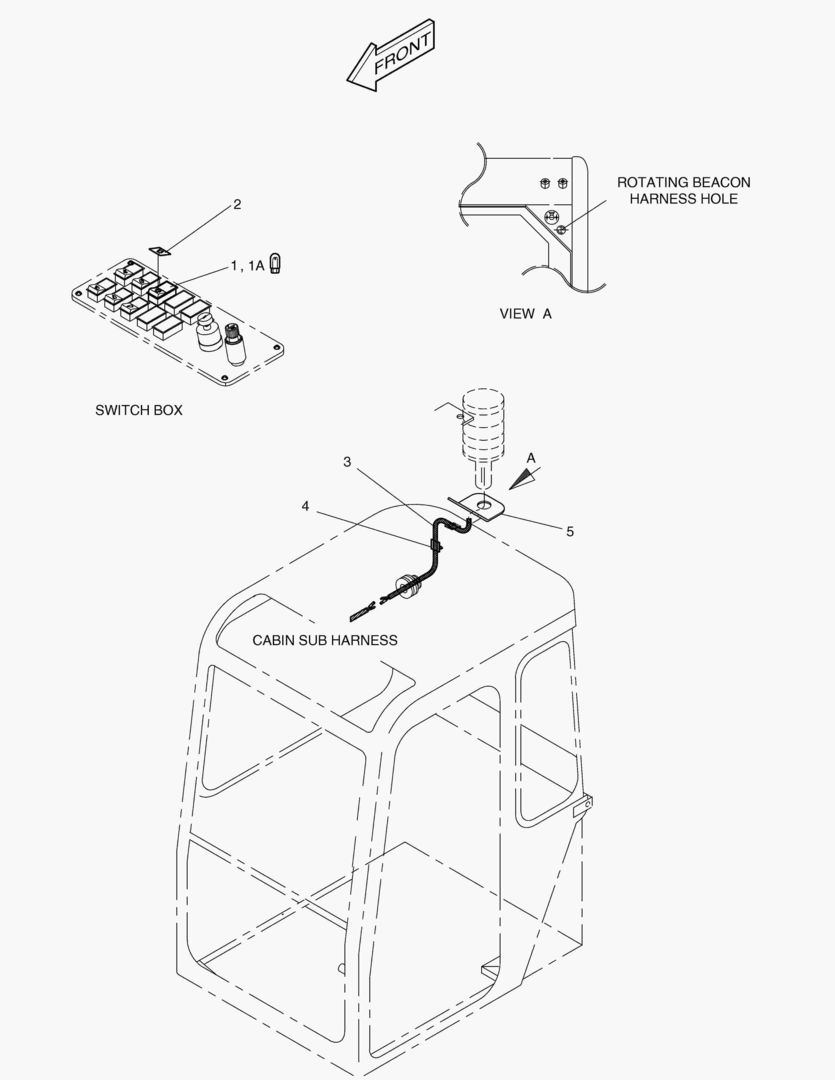 FRONT

ROTATING BEACON
HARNESS HOLE

2

1, 1A

VIEW A

SWITCH BOX

A

3

4

5

CABIN SUB HARNESS