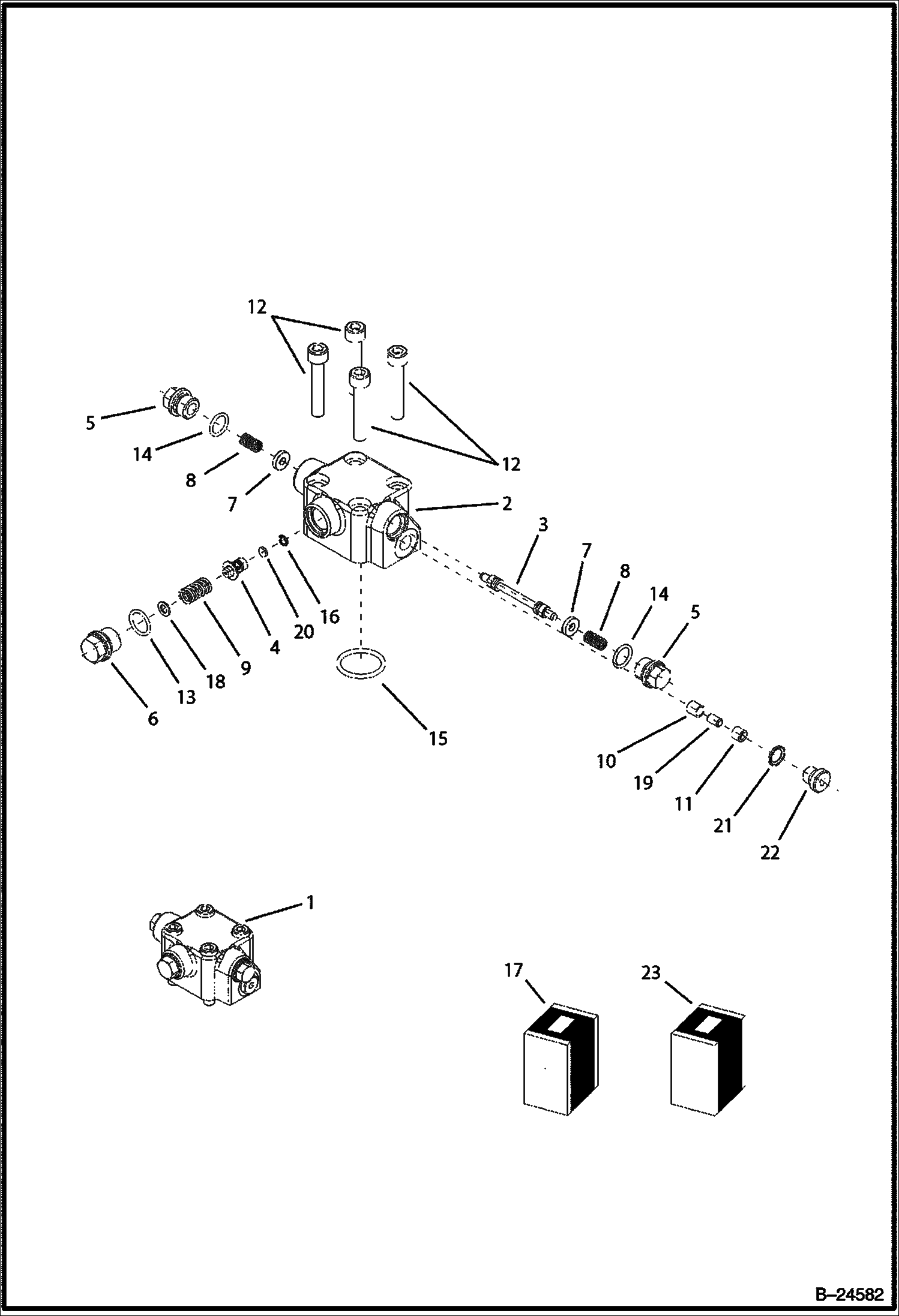 12
5
14
8
7
12
2
3
7
8
14
5
16
20
4
9
18
13
6
15
10
19
11
21
22
1
17
23
B–24582