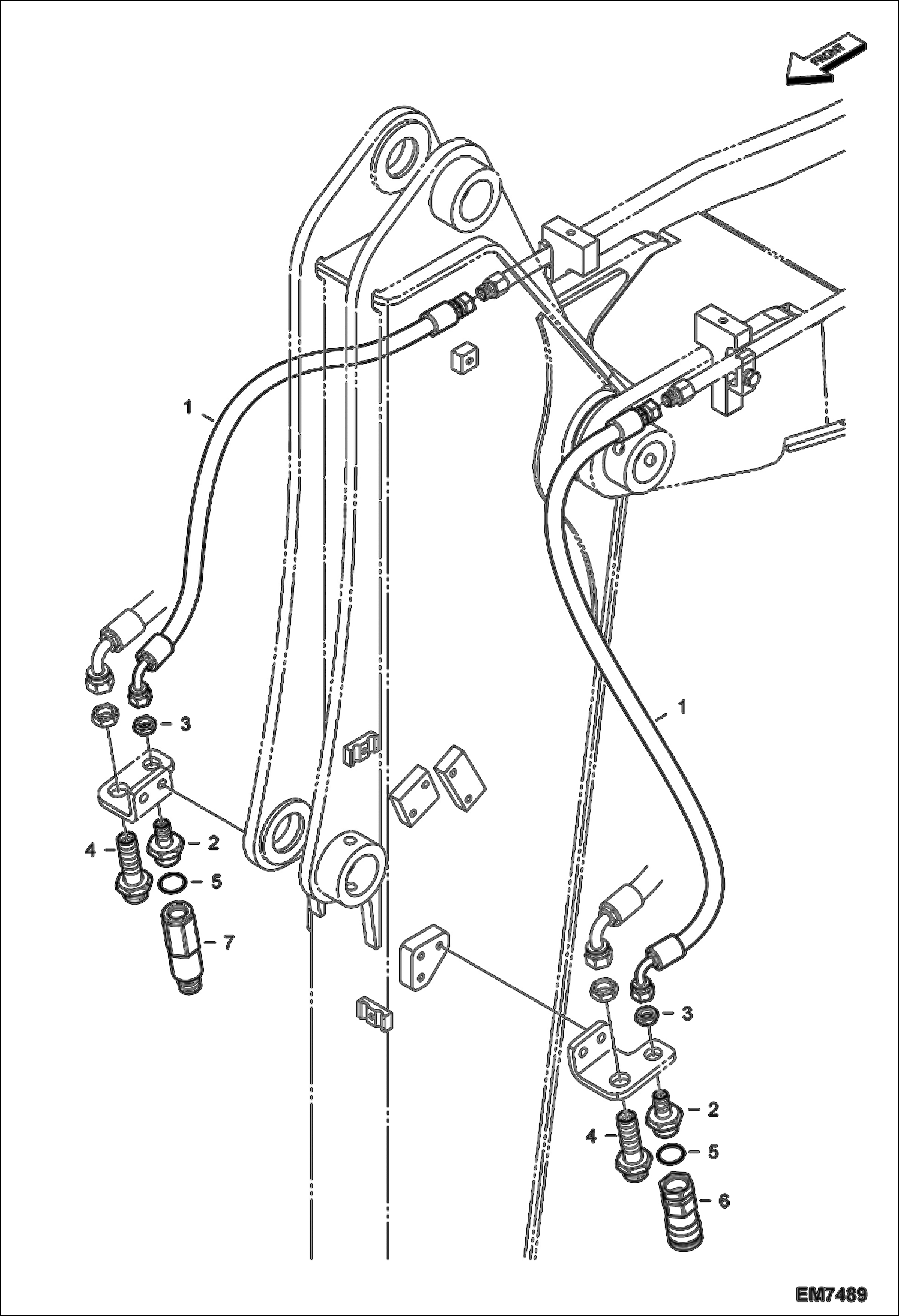 FRONT

1

1

3

4

2

5

7

3

2

4

5

6

EM7489