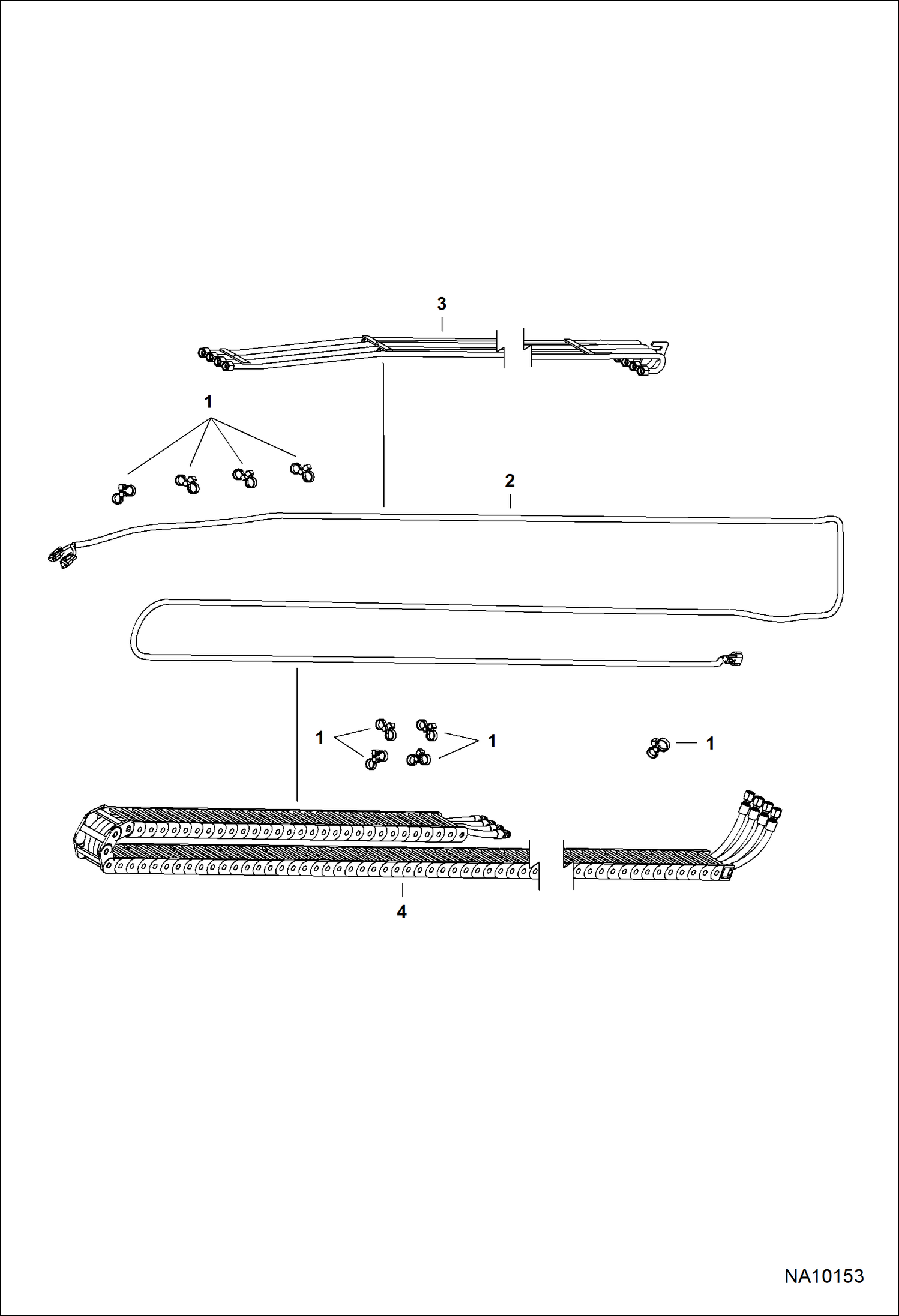 3

1

2

1

1

1

4

NA10153