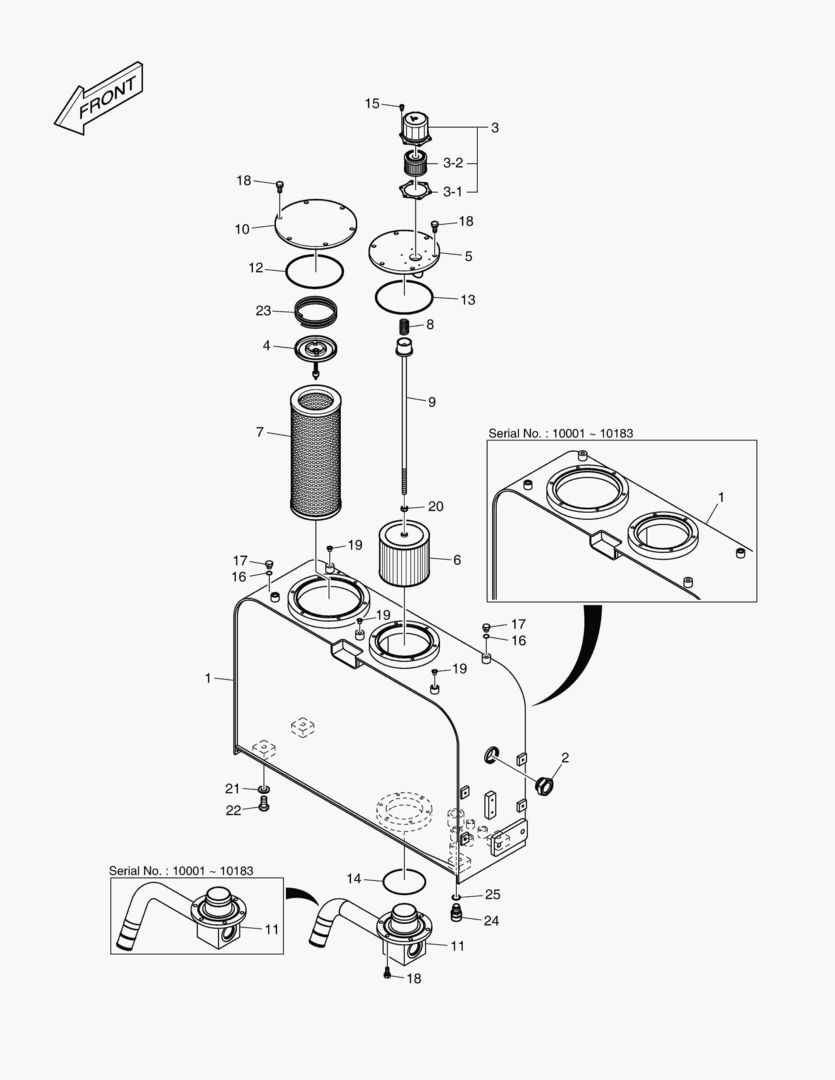 FRONT

15
3
3-2
3-1
18
10
18
5
12
13
23
8
4
9
7
Serial No. : 10001 ~ 10183
1
20
19
6
17
16
19
17
16
19
1
2
21
22
Serial No. : 10001 ~ 10183
14
25
24
11
11
18