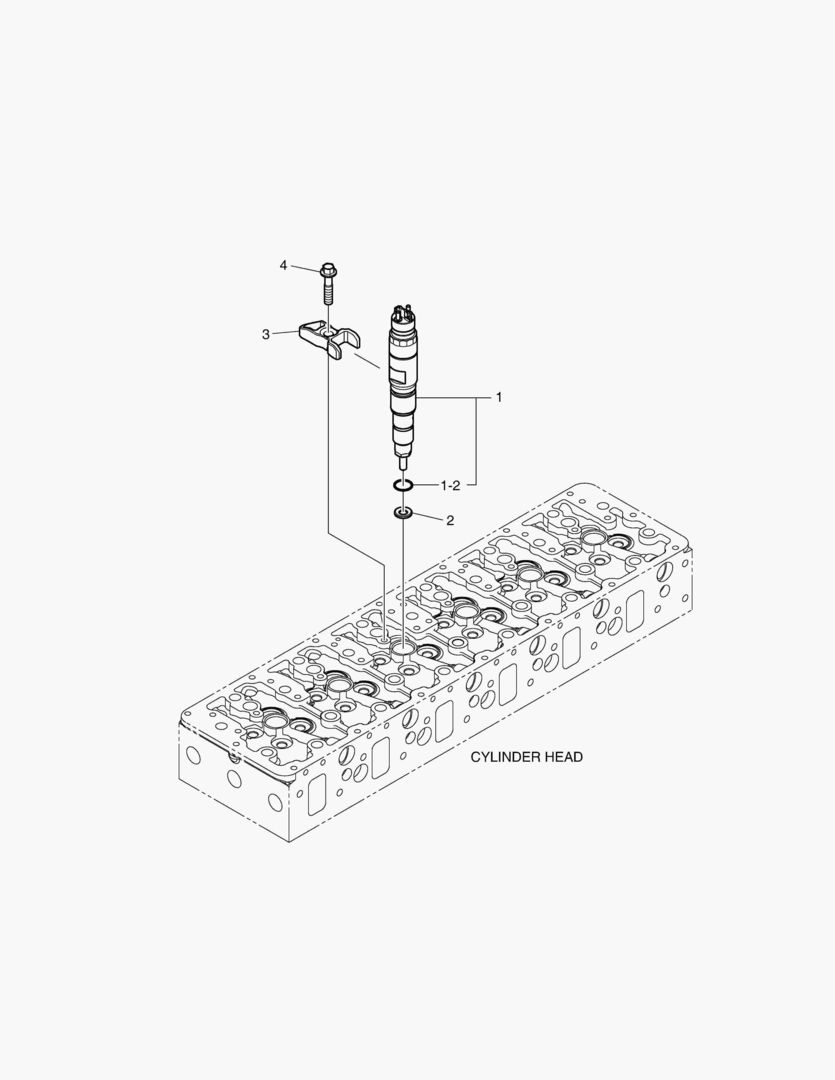 4
3
1
1-2
2
CYLINDER HEAD