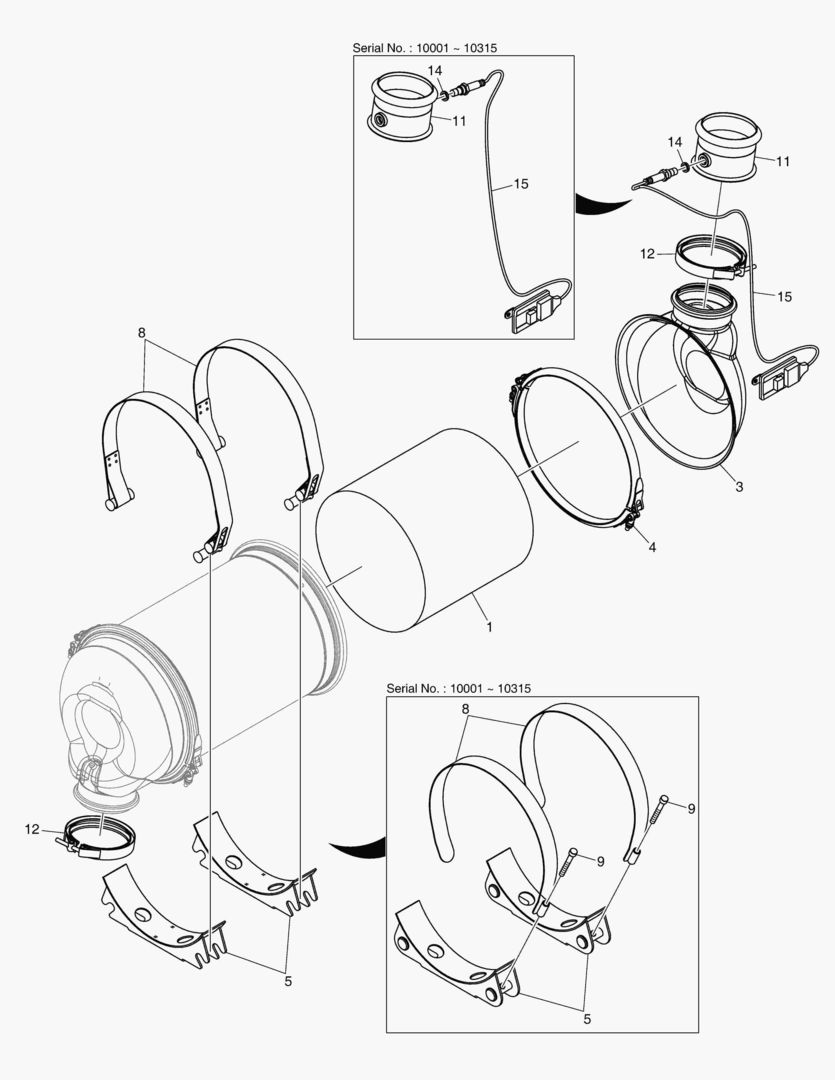 Serial No. : 10001 ~ 10315

14
11
15

14
11
12
15

8

3
4
1

Serial No. : 10001 ~ 10315

8
9
9

12
5
5