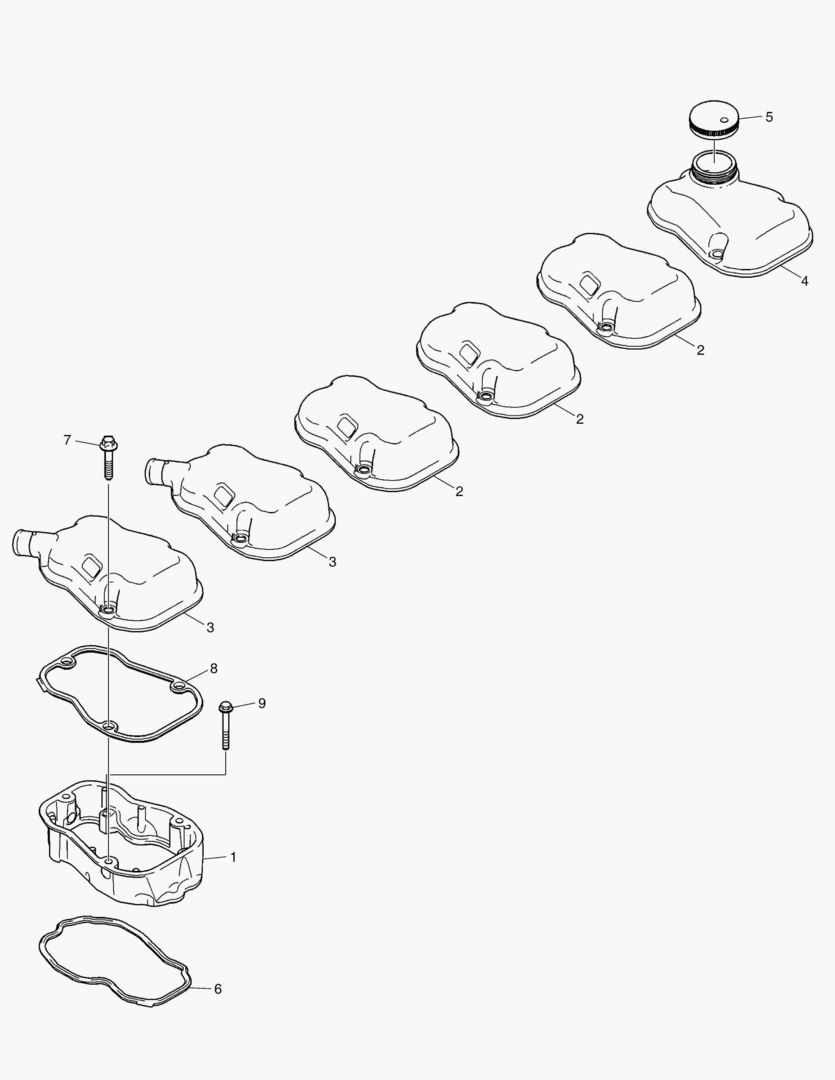 5
4
2
2
2
7
3
3
8
9
1
6